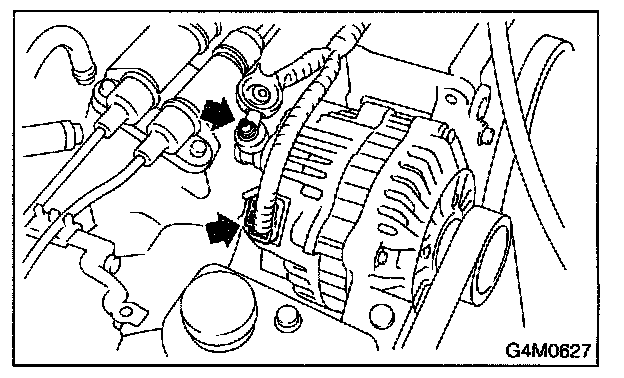 G4M0627