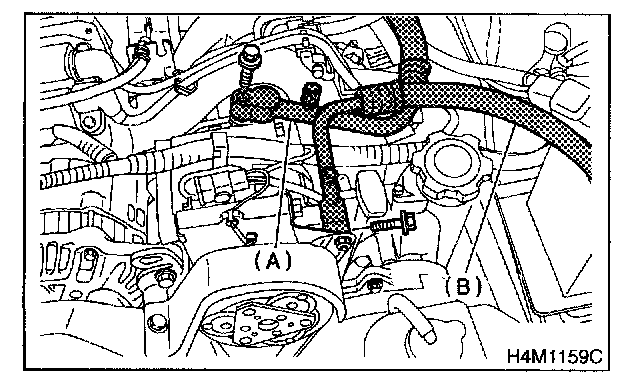 (A)
(B)
H4M1159C