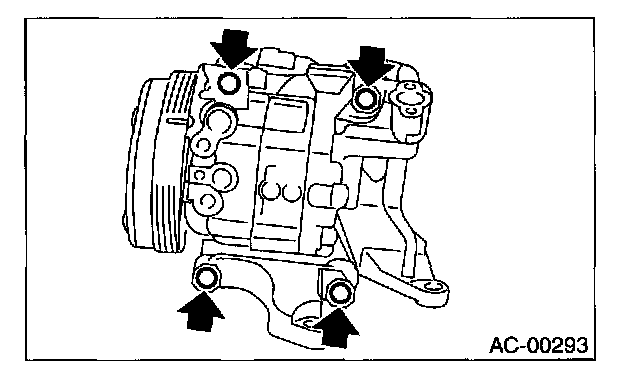 AC-00293