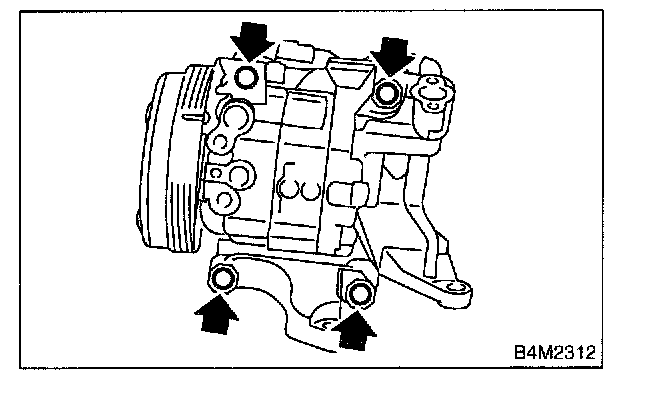 B4M2312