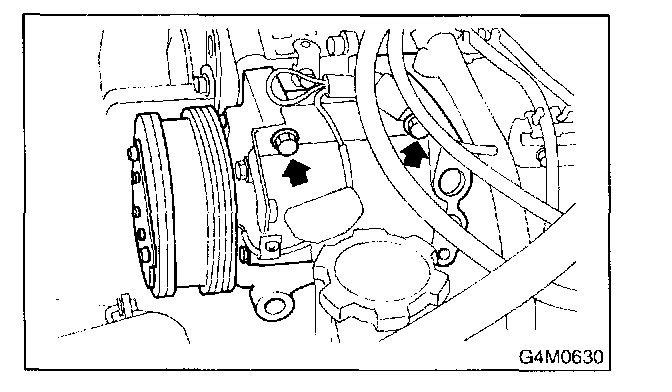 G4M0630