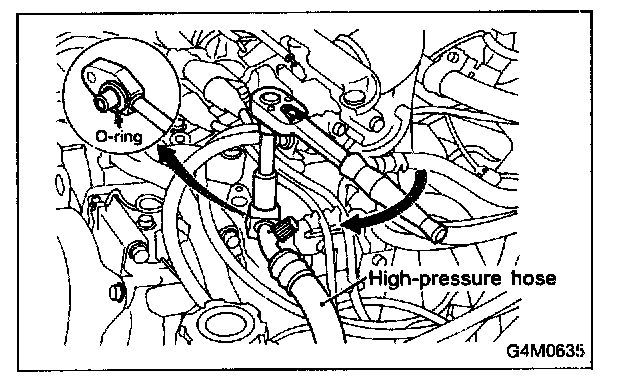 O-ring

High-pressure hose

G4M0635