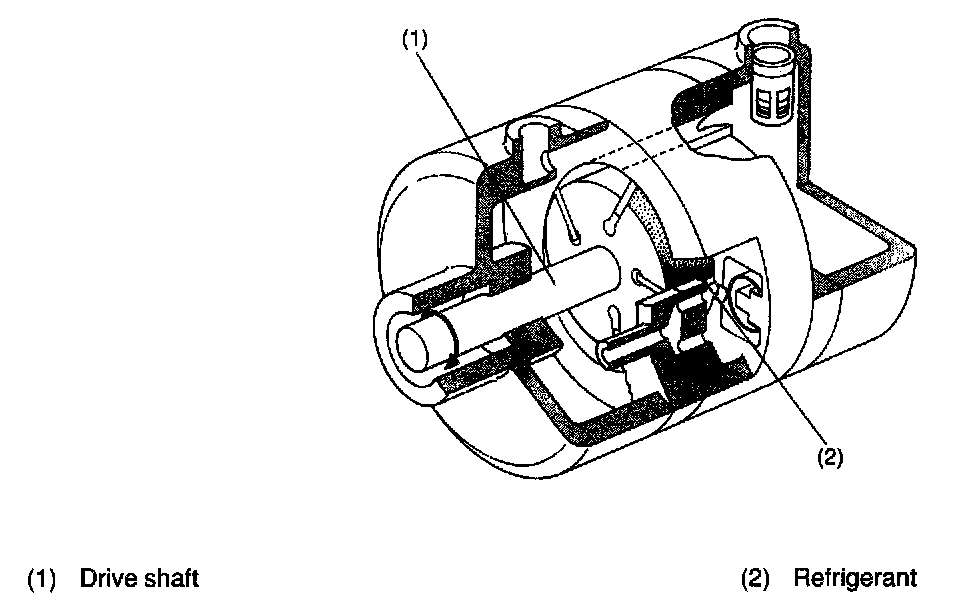 (1)

(2)

(1) Drive shaft

(2) Refrigerant