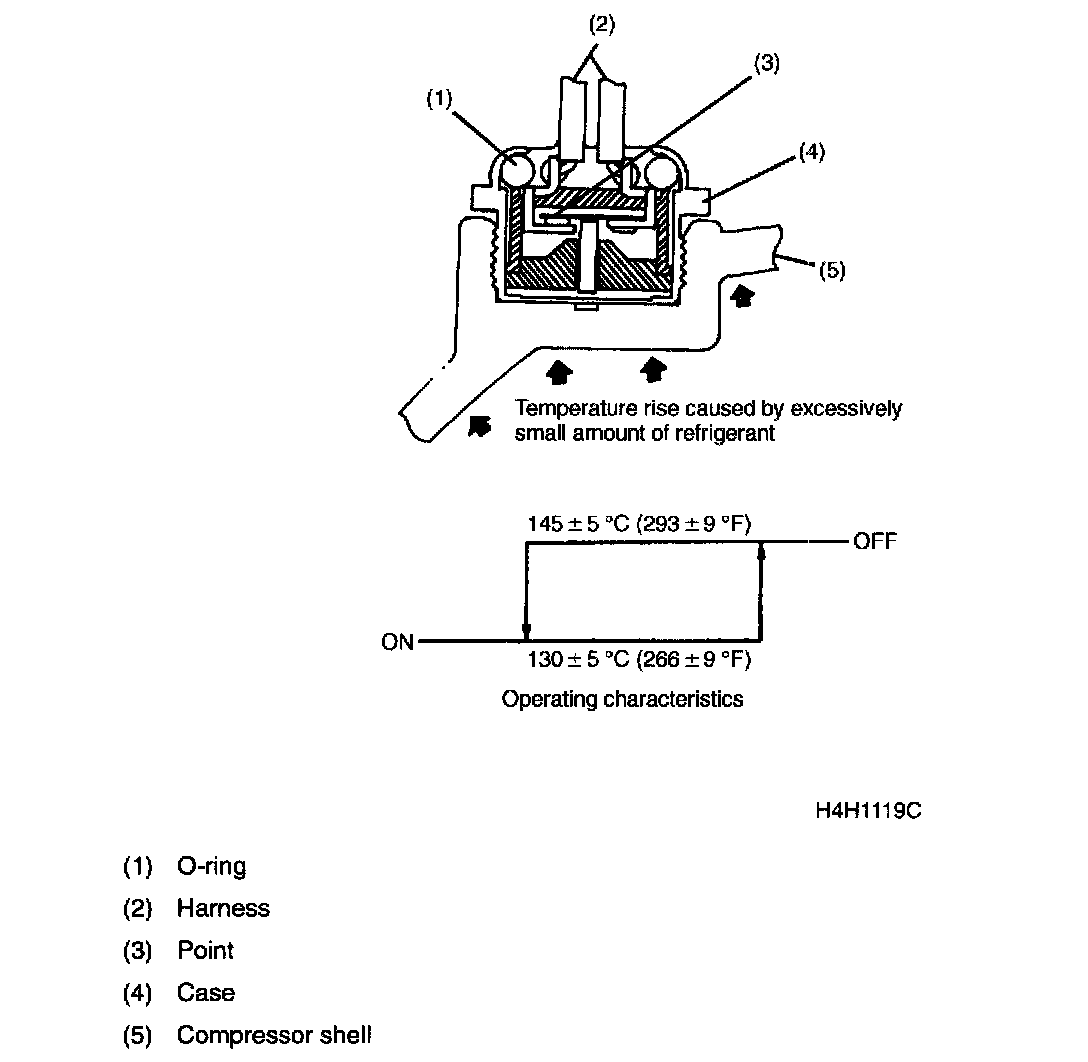 (2)
(3)
(1)
(4)
(5)
Temperature rise caused by excessively small amount of refrigerant

145 ± 5 °C (293 ± 9 °F)
OFF
ON
130 ± 5 °C (266 ± 9 °F)
Operating characteristics

H4H1119C

(1) O-ring
(2) Harness
(3) Point
(4) Case
(5) Compressor shell