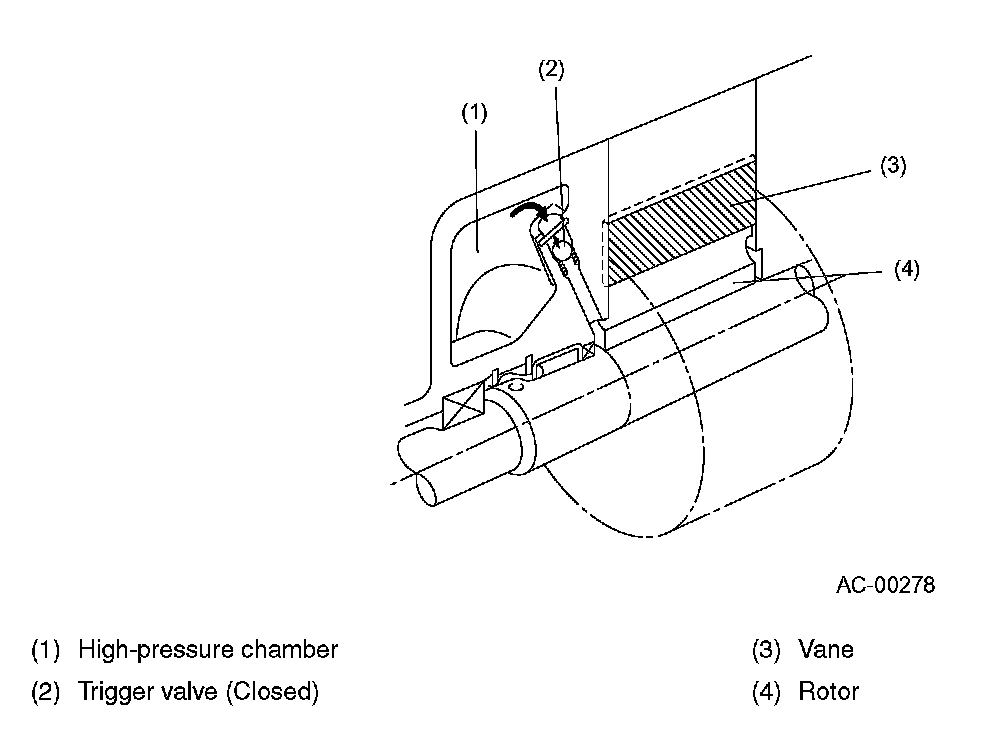 (2)
(1)
(3)
(4)

AC-00278

(1) High-pressure chamber
(2) Trigger valve (Closed)
(3) Vane
(4) Rotor