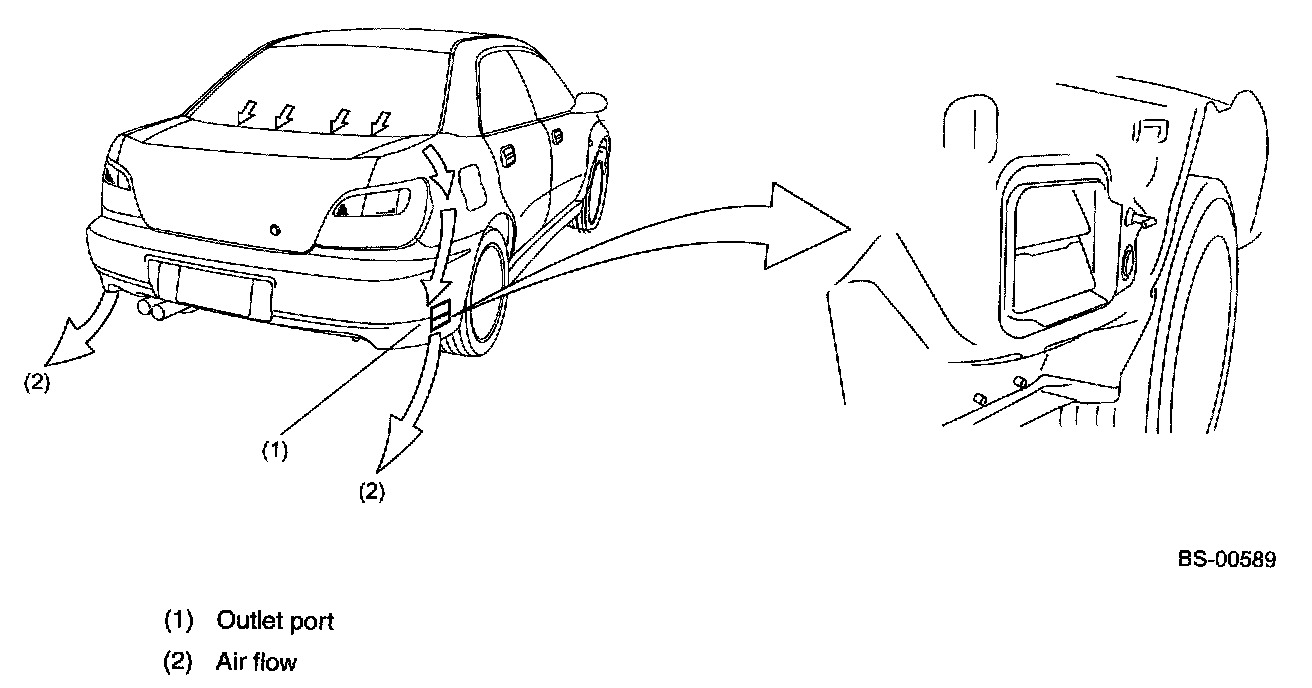 (2)

(1)

(2)

BS-00589

(1) Outlet port

(2) Air flow