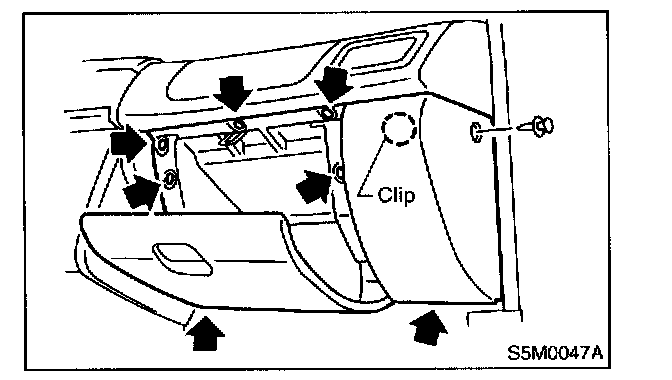 Clip

S5M0047A