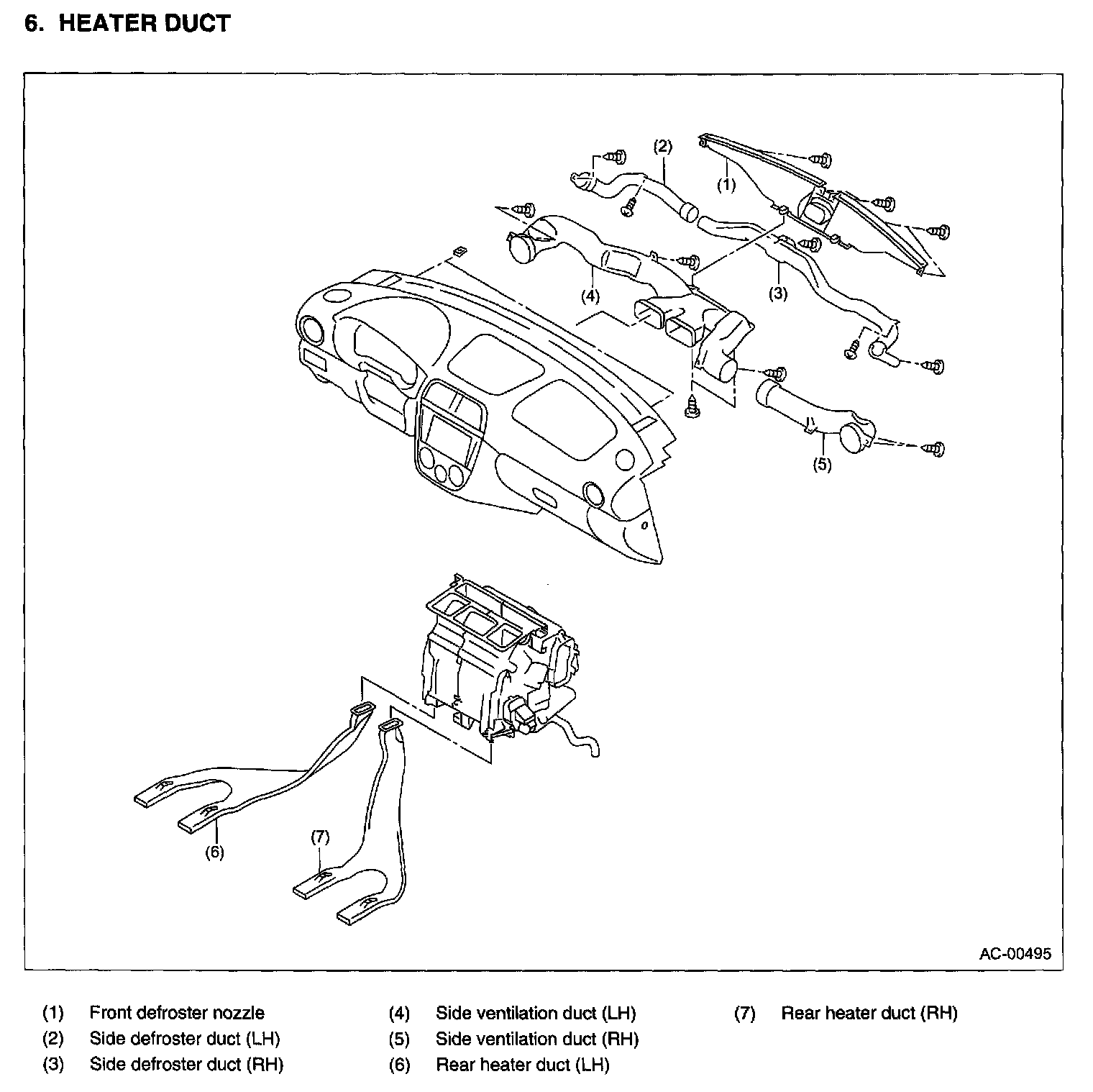 6. HEATER DUCT

(2)

(1)

(4)

(3)

(5)

(6)

(7)

AC-00495

(1) Front defroster nozzle
(2) Side defroster duct (LH)
(3) Side defroster duct (RH)
(4) Side ventilation duct (LH)
(5) Side ventilation duct (RH)
(6) Rear heater duct (LH)
(7) Rear heater duct (RH)