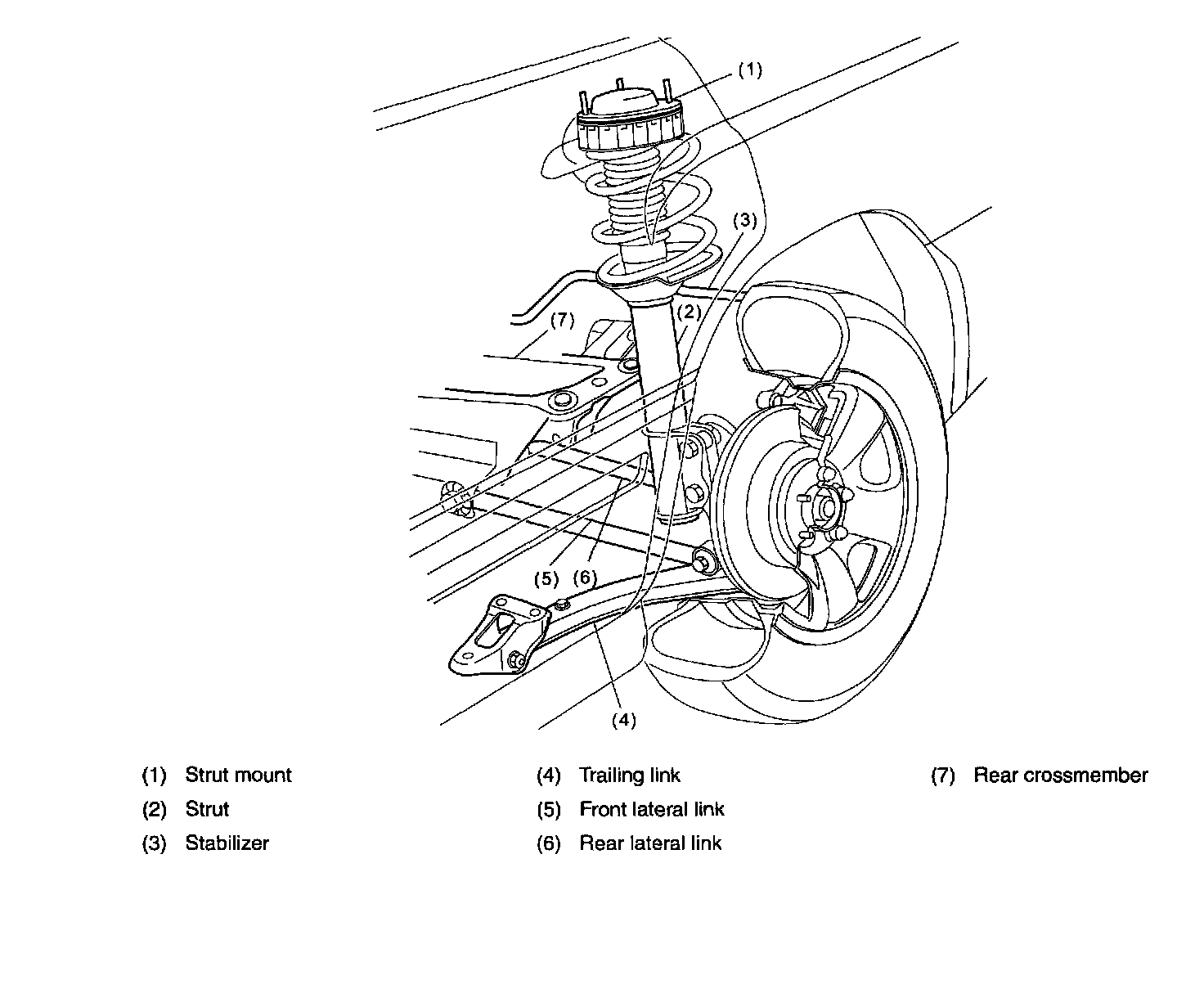 (1)
(3)
(2)
(7)
(5) (6)
(4)

(1) Strut mount
(2) Strut
(3) Stabilizer
(4) Trailing link
(5) Front lateral link
(6) Rear lateral link
(7) Rear crossmember