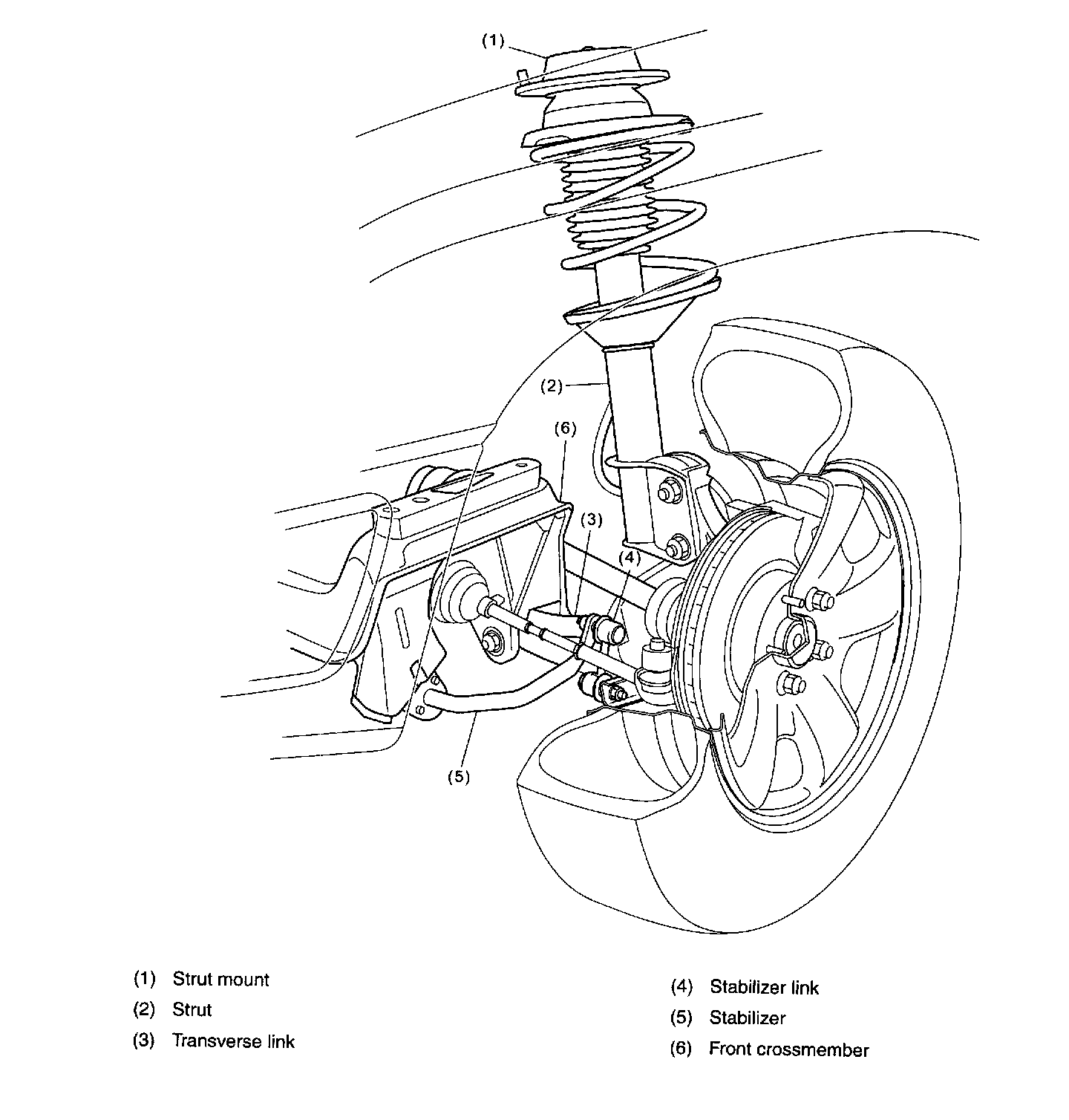 (1)

(2)

(6)

(3)

(4)

(5)

(1) Strut mount
(2) Strut
(3) Transverse link

(4) Stabilizer link
(5) Stabilizer
(6) Front crossmember