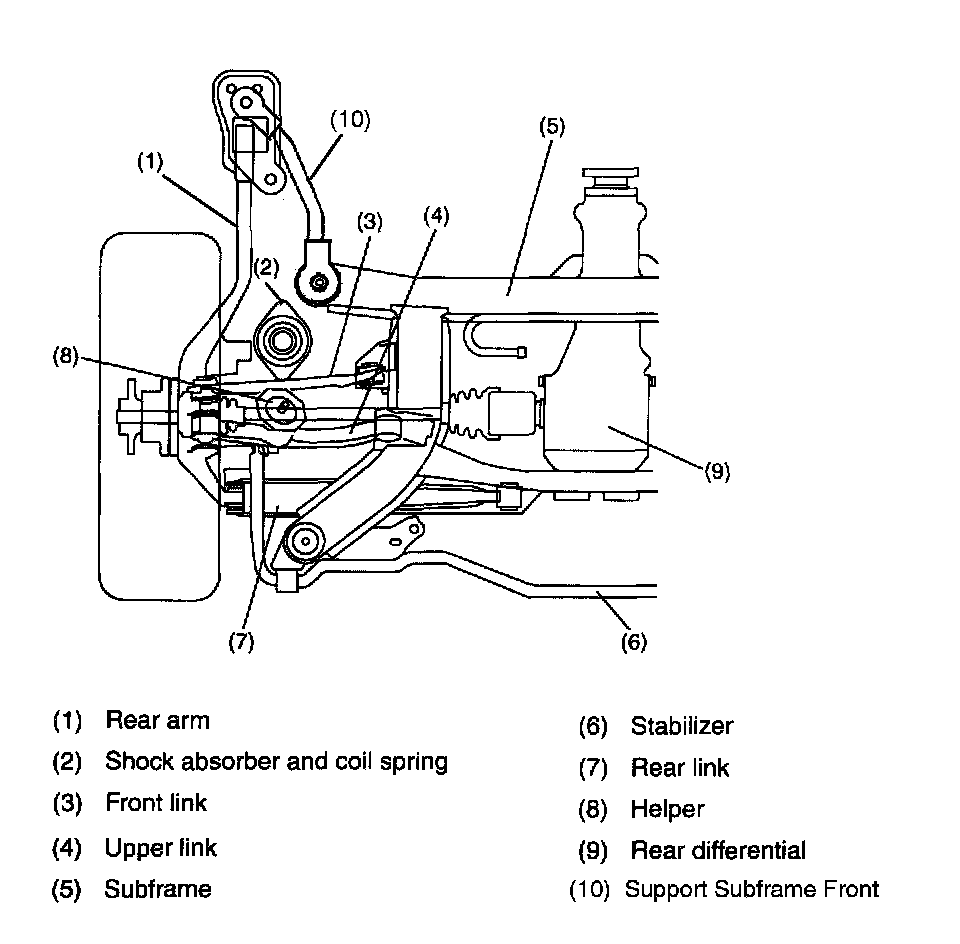 (10)
(5)
(1)
(3)
(4)
(2)
(8)
(9)
(7)
(6)

(1) Rear arm
(2) Shock absorber and coil spring
(3) Front link
(4) Upper link
(5) Subframe

(6) Stabilizer
(7) Rear link
(8) Helper
(9) Rear differential
(10) Support Subframe Front