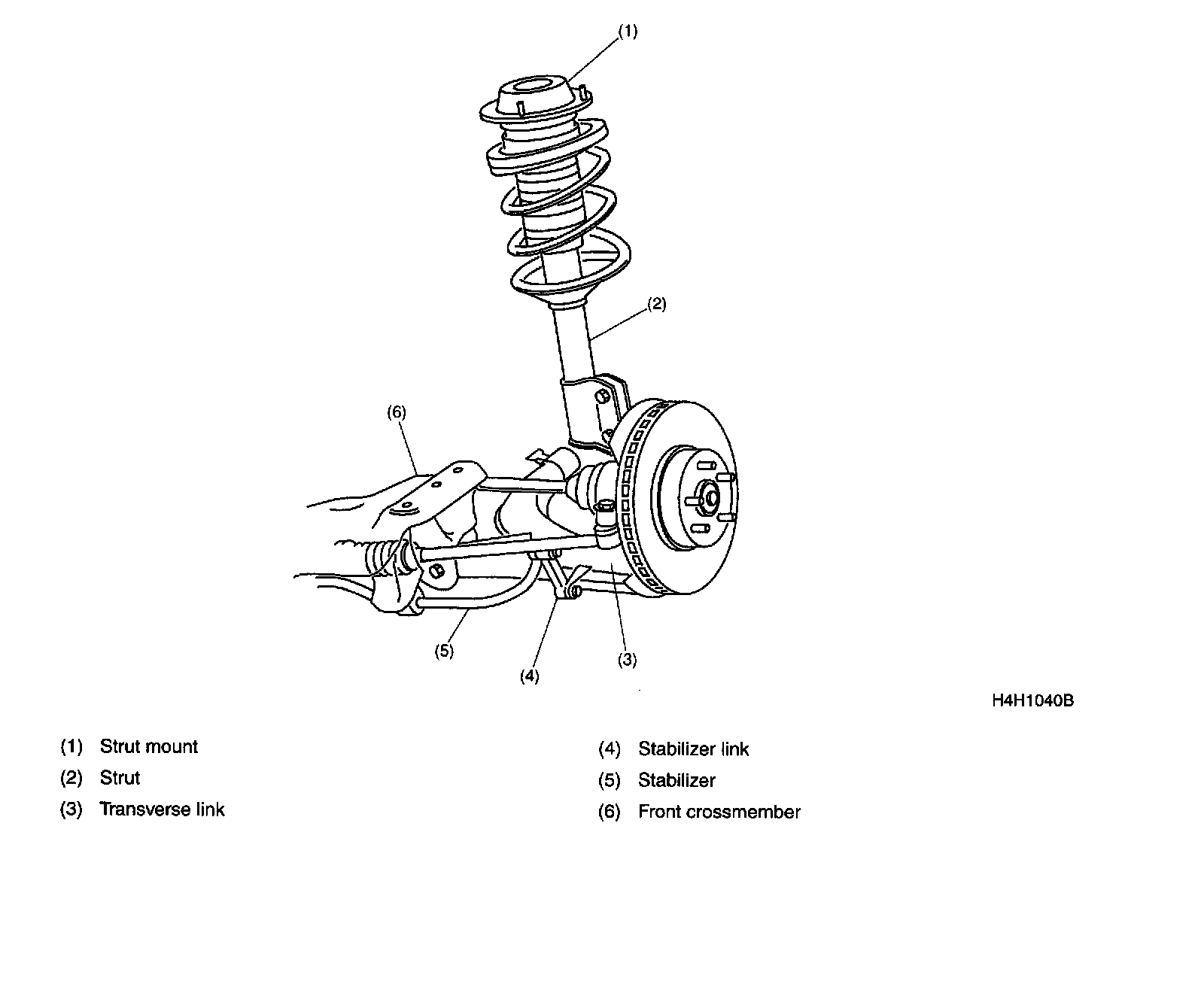 (1)

(2)

(6)

(5)

(4)

(3)

H4H1040B

(1) Strut mount
(2) Strut
(3) Transverse link

(4) Stabilizer link
(5) Stabilizer
(6) Front crossmember