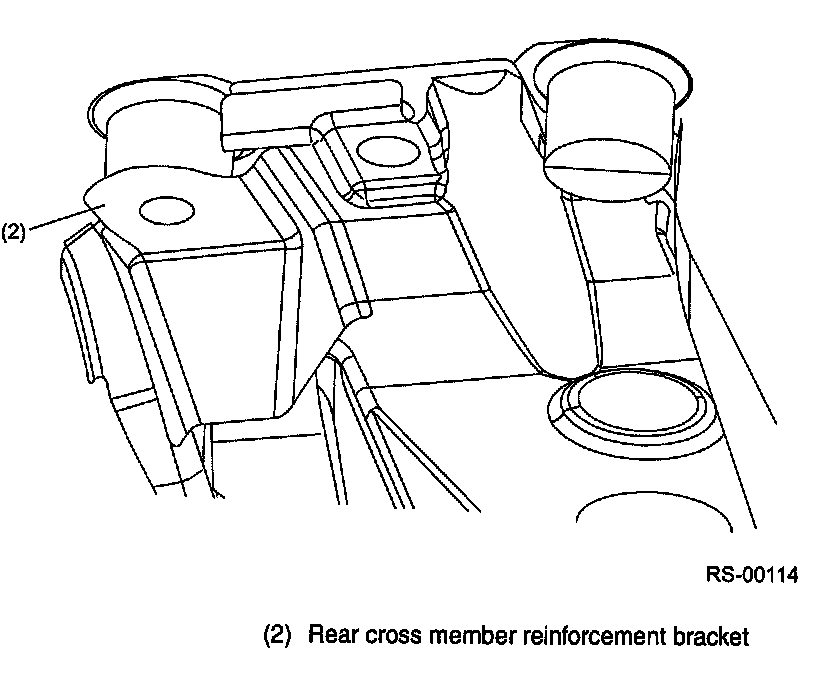 (2)

RS-00114

(2) Rear cross member reinforcement bracket