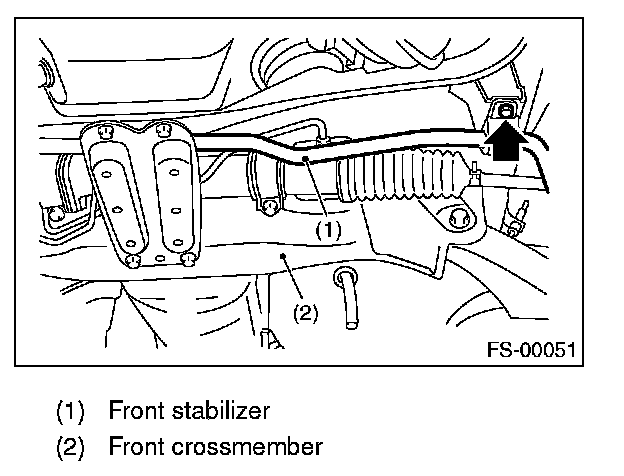 (1)

(2)

FS-00051

(1) Front stabilizer

(2) Front crossmember