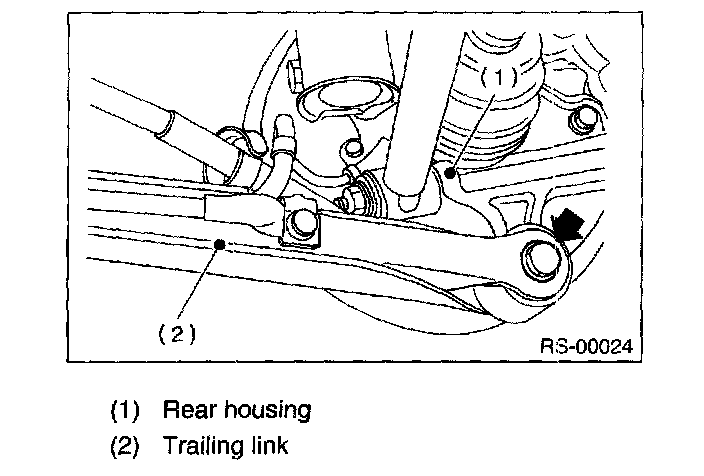 (1)

(2)

RS-00024

(1) Rear housing
(2) Trailing link