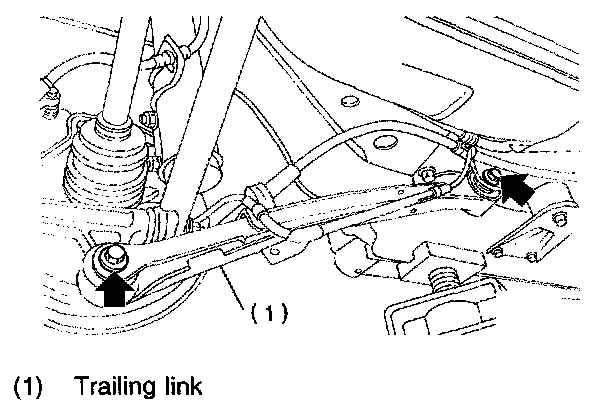 (1)

(1) Trailing link