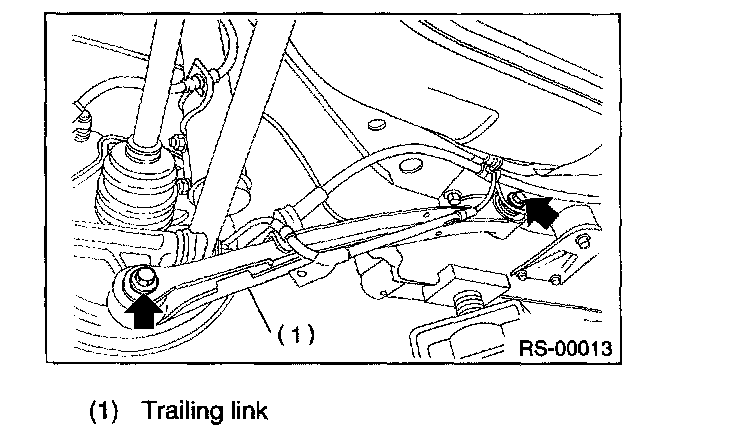 (1)

RS-00013

(1) Trailing link