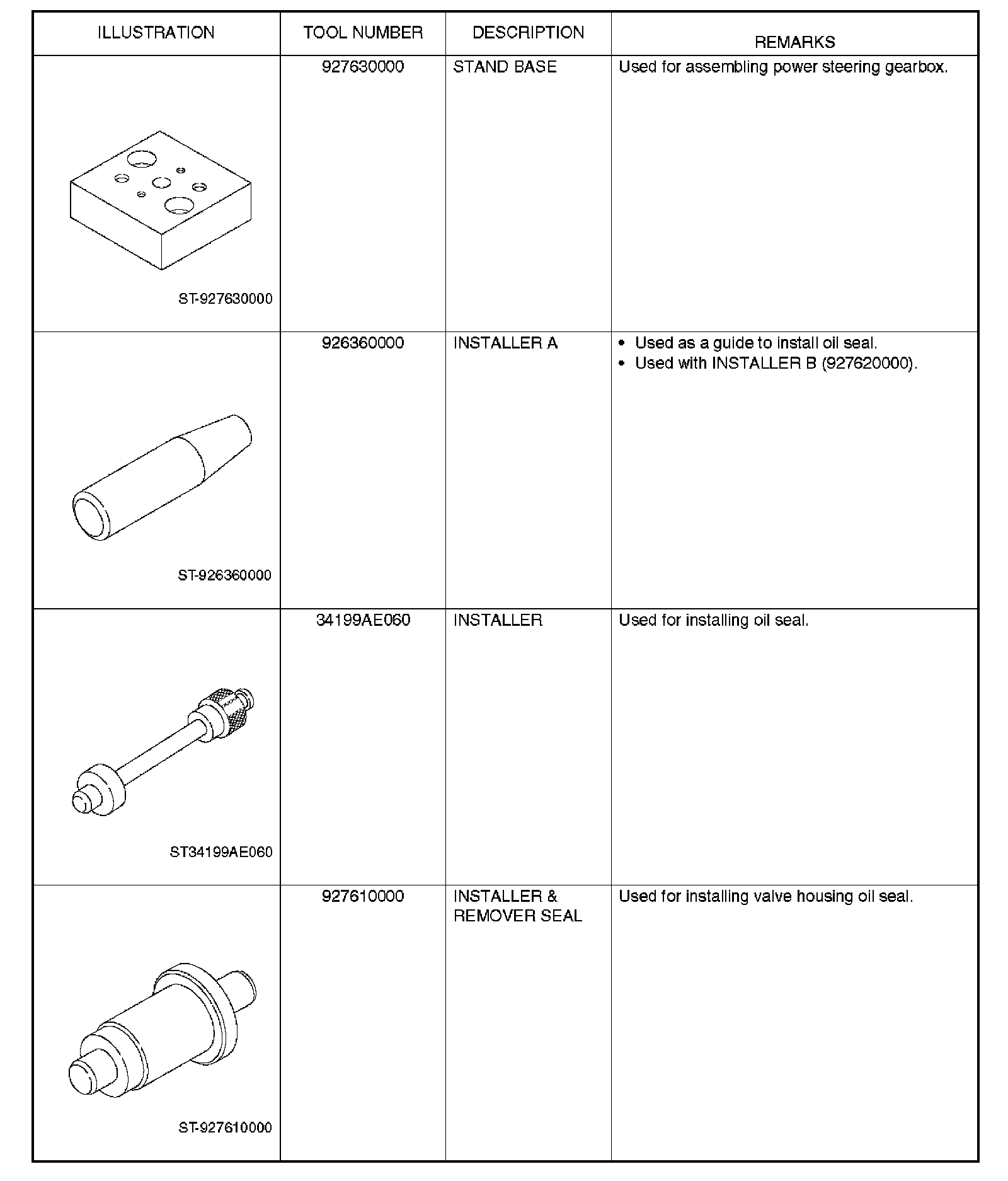 | ILLUSTRATION | TOOL NUMBER | DESCRIPTION | REMARKS |
|---|---|---|---|
| ST-927630000 | 927630000 | STAND BASE | Used for assembling power steering gearbox. |
| ST-926360000 | 926360000 | INSTALLER A | • Used as a guide to install oil seal. • Used with INSTALLER B (927620000). |
| ST34199AE060 | 34199AE060 | INSTALLER | Used for installing oil seal. |
| ST-927610000 | 927610000 | INSTALLER & REMOVER SEAL | Used for installing valve housing oil seal. |