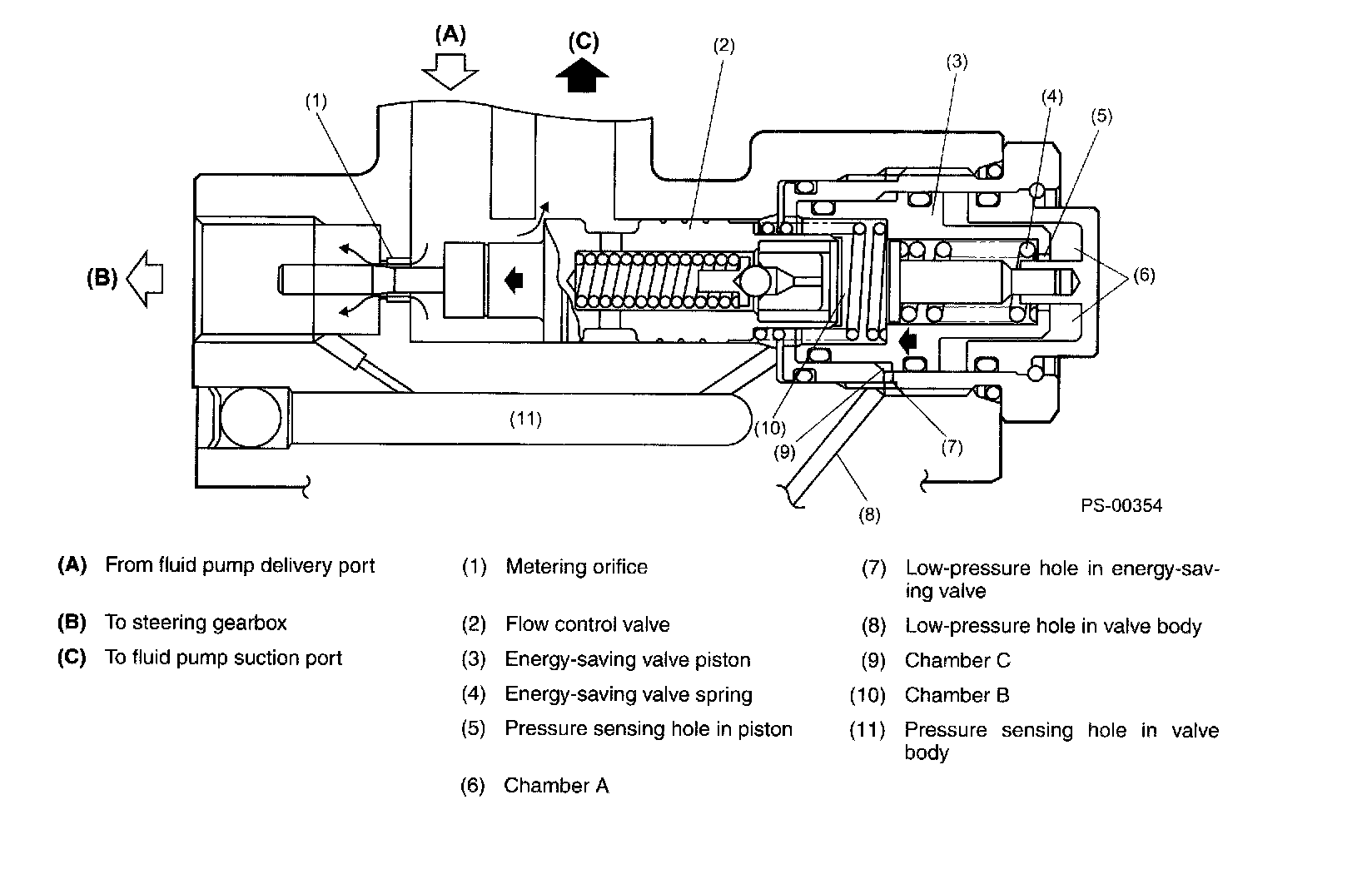 (A)
(C)
(2)
(3)
(1)
(4)
(5)
(B)
(6)
(11)
(10)
(9)
(7)
(8)
PS-00354

(A) From fluid pump delivery port
(B) To steering gearbox
(C) To fluid pump suction port

(1) Metering orifice
(2) Flow control valve
(3) Energy-saving valve piston
(4) Energy-saving valve spring
(5) Pressure sensing hole in piston
(6) Chamber A

(7) Low-pressure hole in energy-saving valve
(8) Low-pressure hole in valve body
(9) Chamber C
(10) Chamber B
(11) Pressure sensing hole in valve body