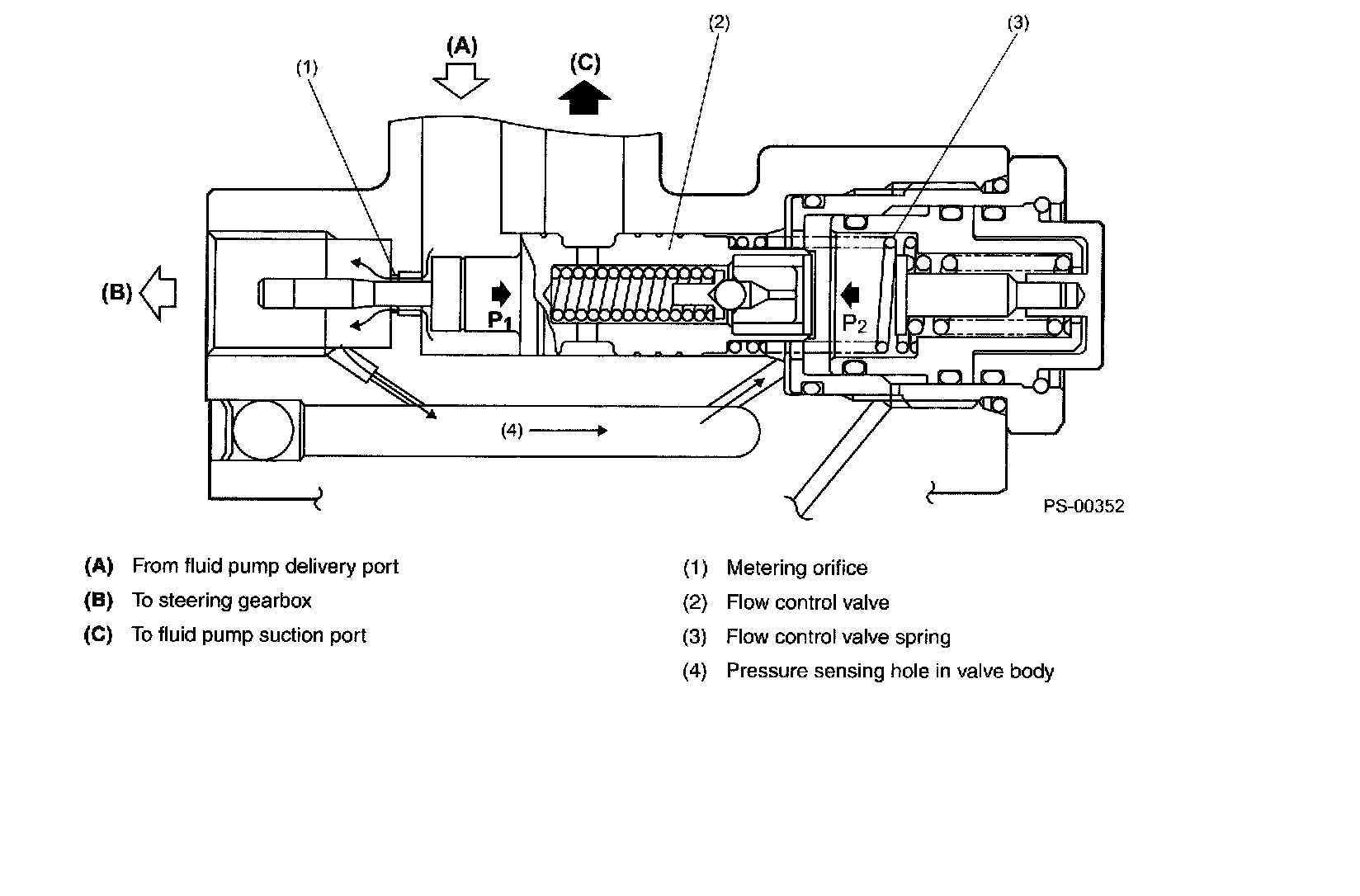 (A)

(C)

(1)

(2)

(3)

(B)

$P_1$

$P_2$

(4)

PS-00352

(A) From fluid pump delivery port

(B) To steering gearbox

(C) To fluid pump suction port

(1) Metering orifice

(2) Flow control valve

(3) Flow control valve spring

(4) Pressure sensing hole in valve body