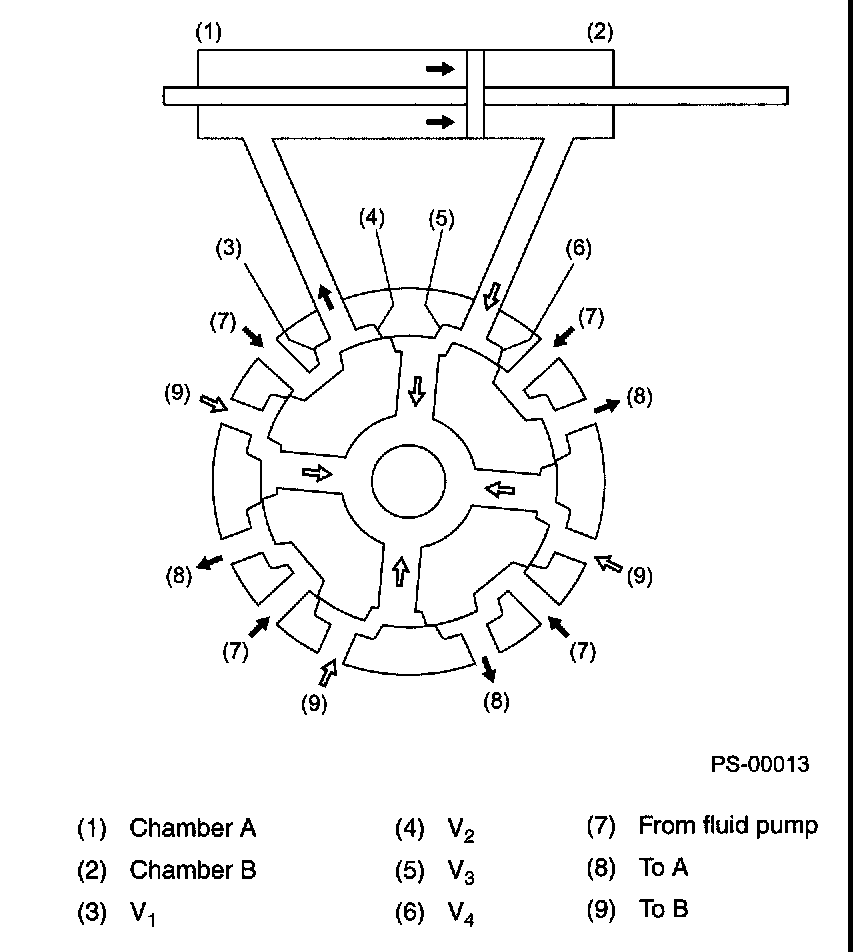 (1)
(2)
(4) (5)
(3)
(6)
(7)
(7)
(9)
(8)
(8)
(9)
(7)
(7)
(9)
(8)

PS-00013

(1) Chamber A
(2) Chamber B
(3) $V_1$
(4) $V_2$
(5) $V_3$
(6) $V_4$
(7) From fluid pump
(8) To A
(9) To B