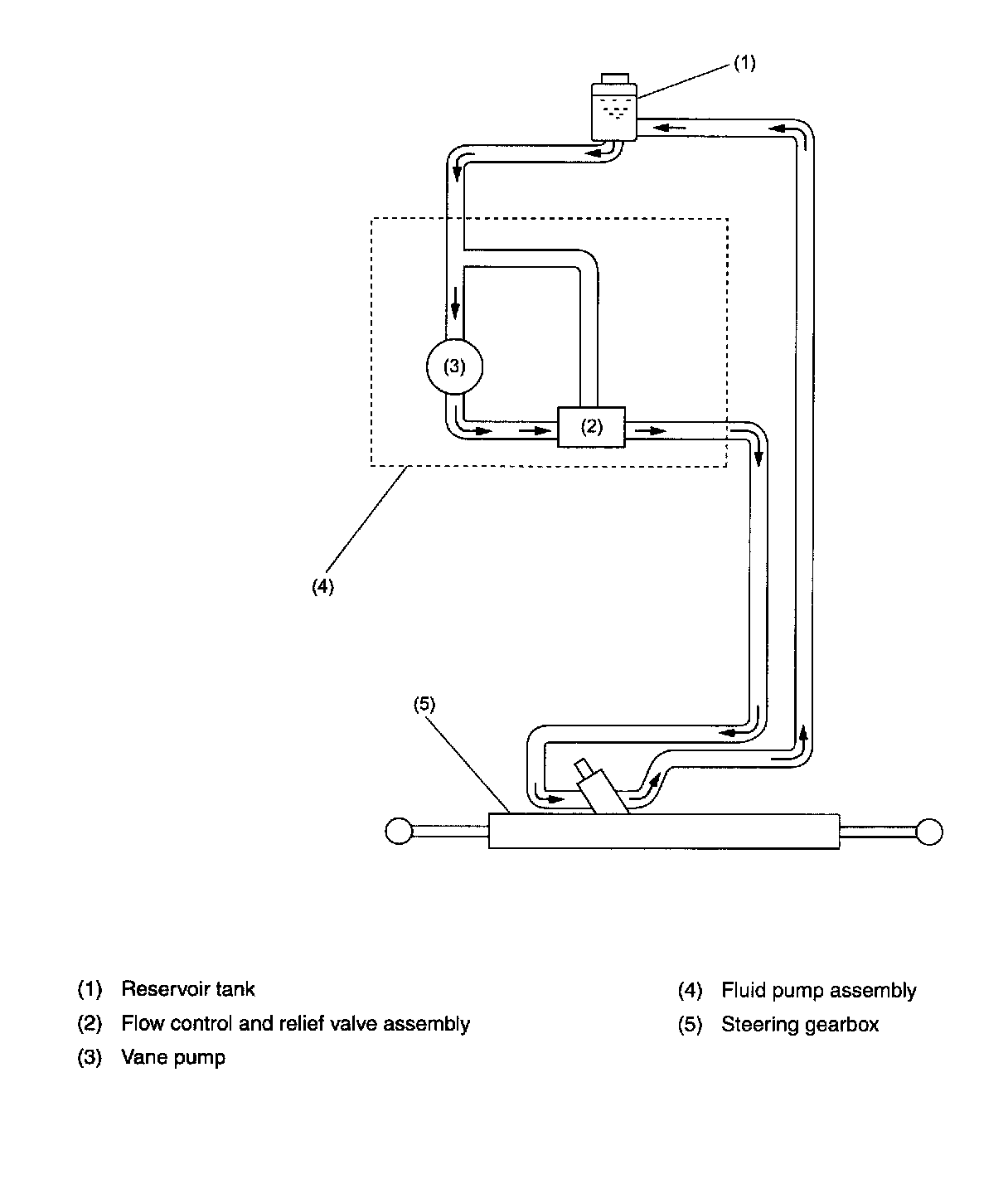 (1)

(3)

(2)

(4)

(5)

(1) Reservoir tank
(2) Flow control and relief valve assembly
(3) Vane pump

(4) Fluid pump assembly
(5) Steering gearbox