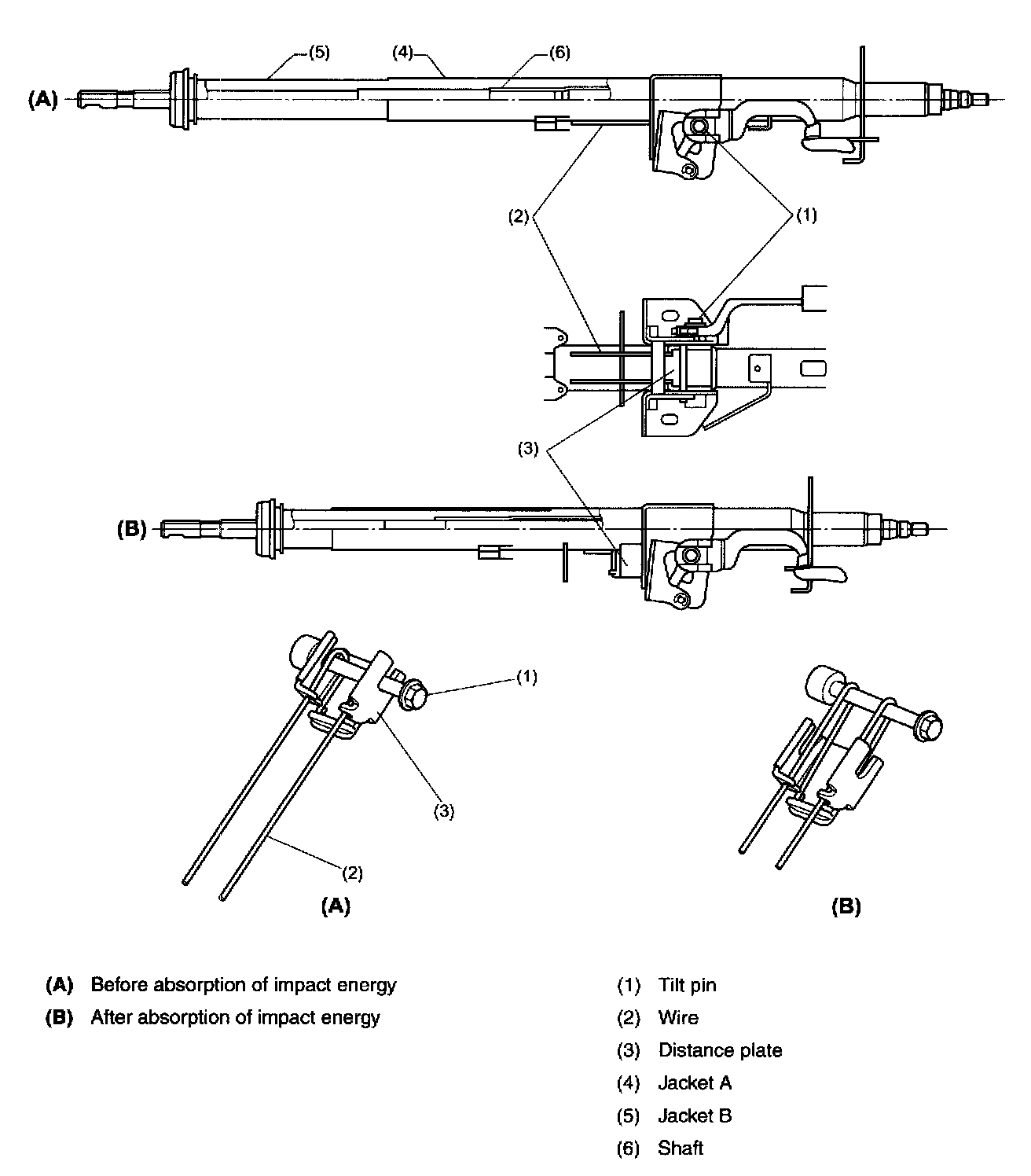 (5) (4) (6)

(A)

(2) (1)

(3)

(B)

(1)

(3)

(2)

(A) (B)

(A) Before absorption of impact energy
(B) After absorption of impact energy

(1) Tilt pin
(2) Wire
(3) Distance plate
(4) Jacket A
(5) Jacket B
(6) Shaft