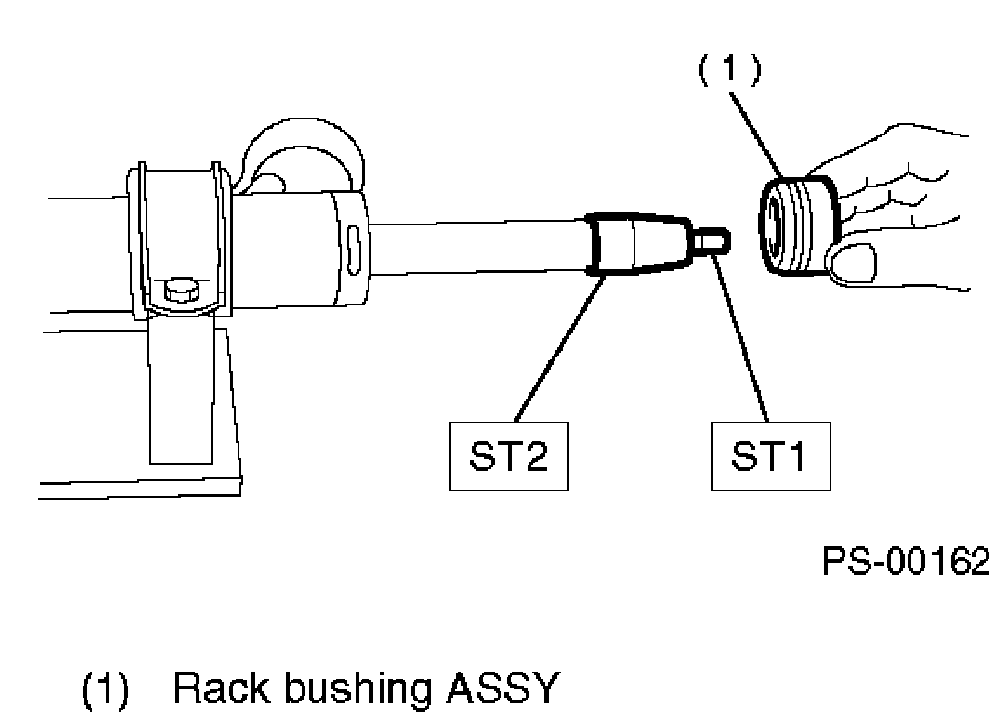 (1)

ST2

ST1

PS-00162

(1) Rack bushing ASSY