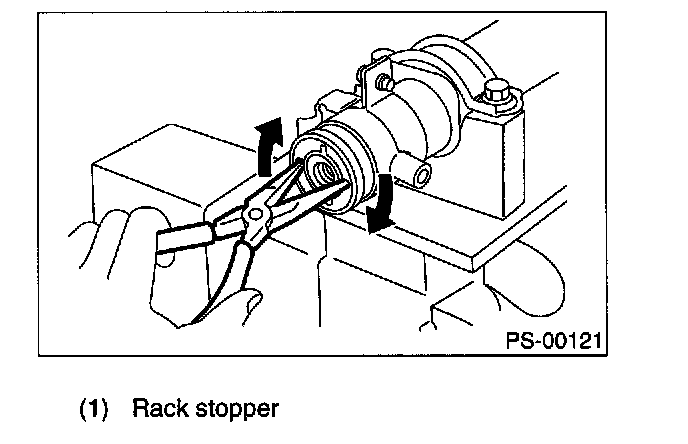 PS-00121

(1) Rack stopper