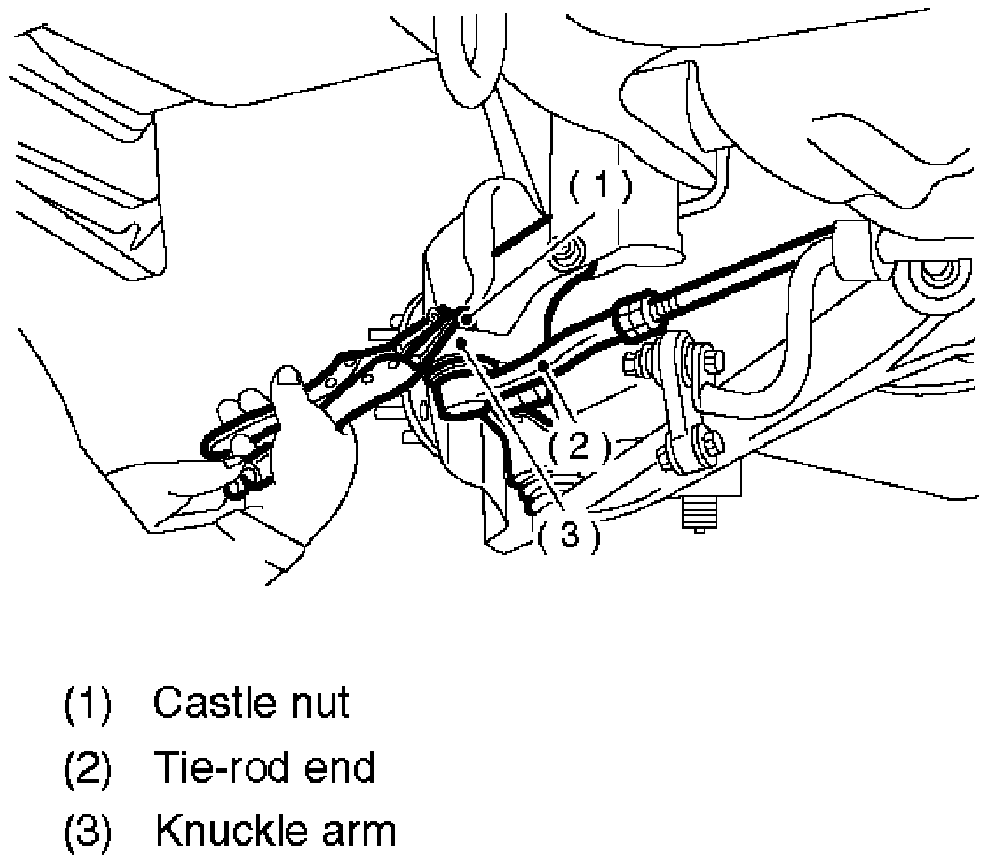 (1)

(2)

(3)

(1) Castle nut
(2) Tie-rod end
(3) Knuckle arm