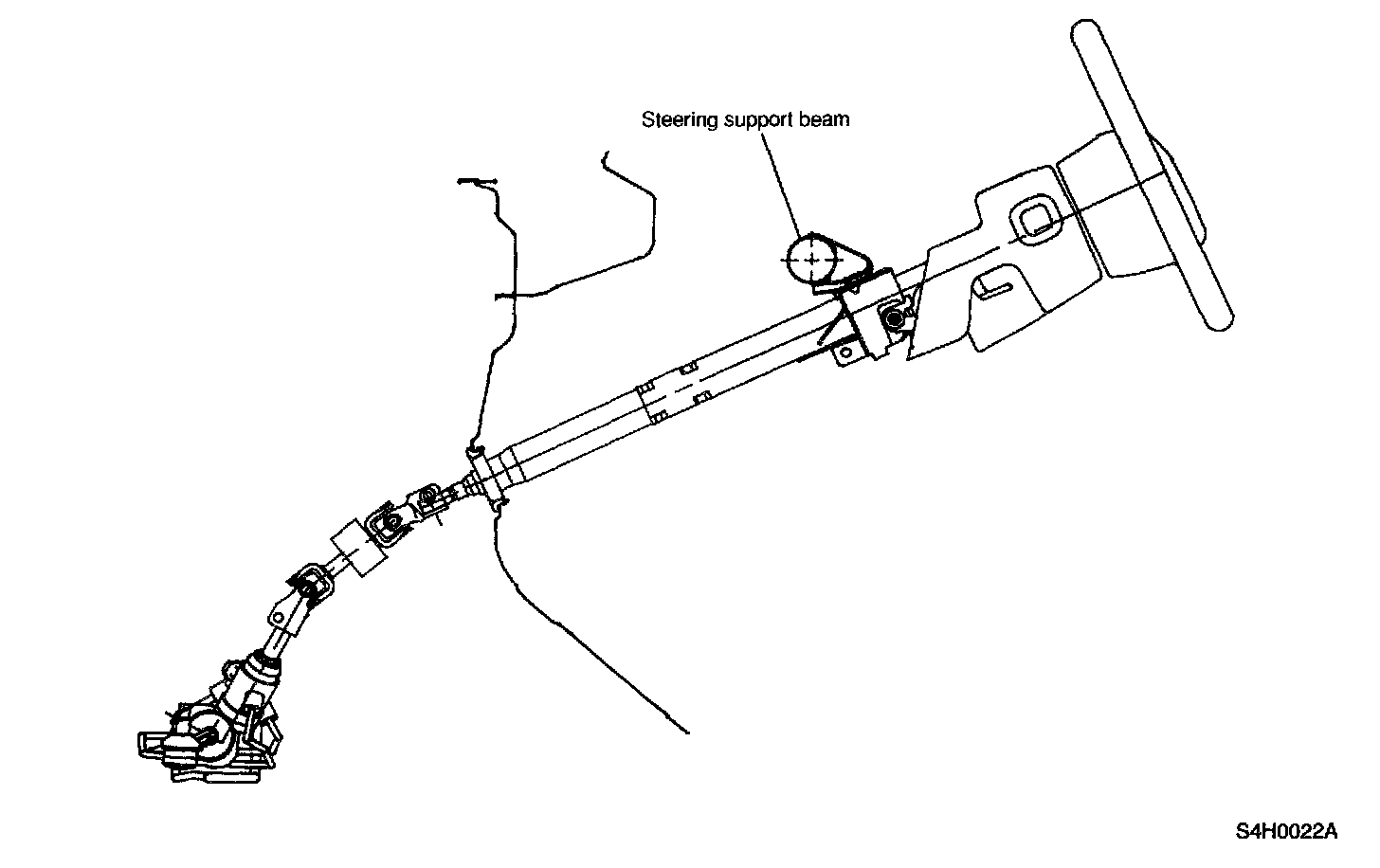 Steering support beam

S4H0022A