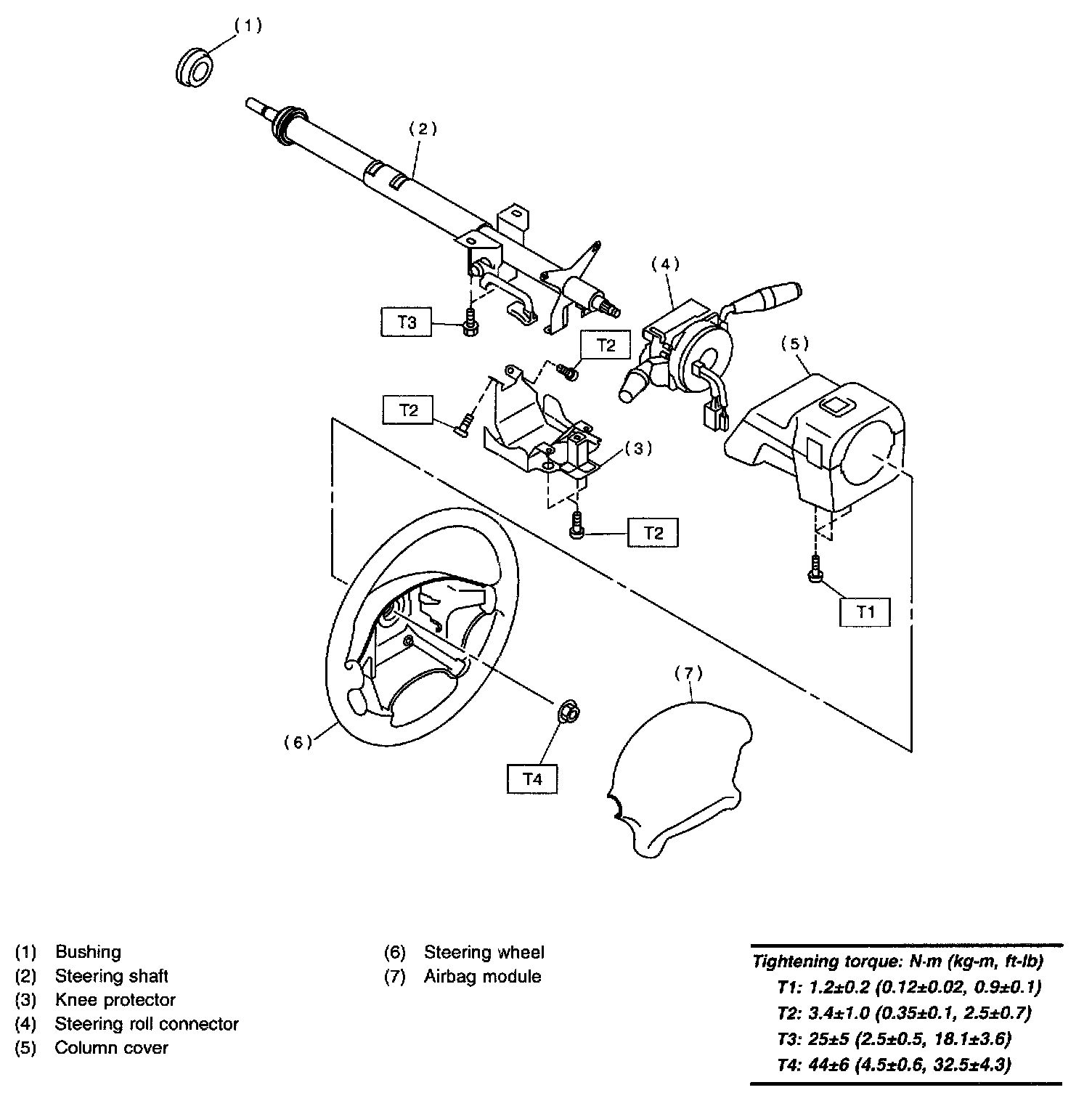 (1)

(2)

(4)

T3

T2

(5)

T2

(3)

T2

T1

(7)

(6)

T4

(1) Bushing
(2) Steering shaft
(3) Knee protector
(4) Steering roll connector
(5) Column cover

(6) Steering wheel
(7) Airbag module

Tightening torque: N·m (kg-m, ft-lb)
T1: 1.2±0.2 (0.12±0.02, 0.9±0.1)
T2: 3.4±1.0 (0.35±0.1, 2.5±0.7)
T3: 25±5 (2.5±0.5, 18.1±3.6)
T4: 44±6 (4.5±0.6, 32.5±4.3)