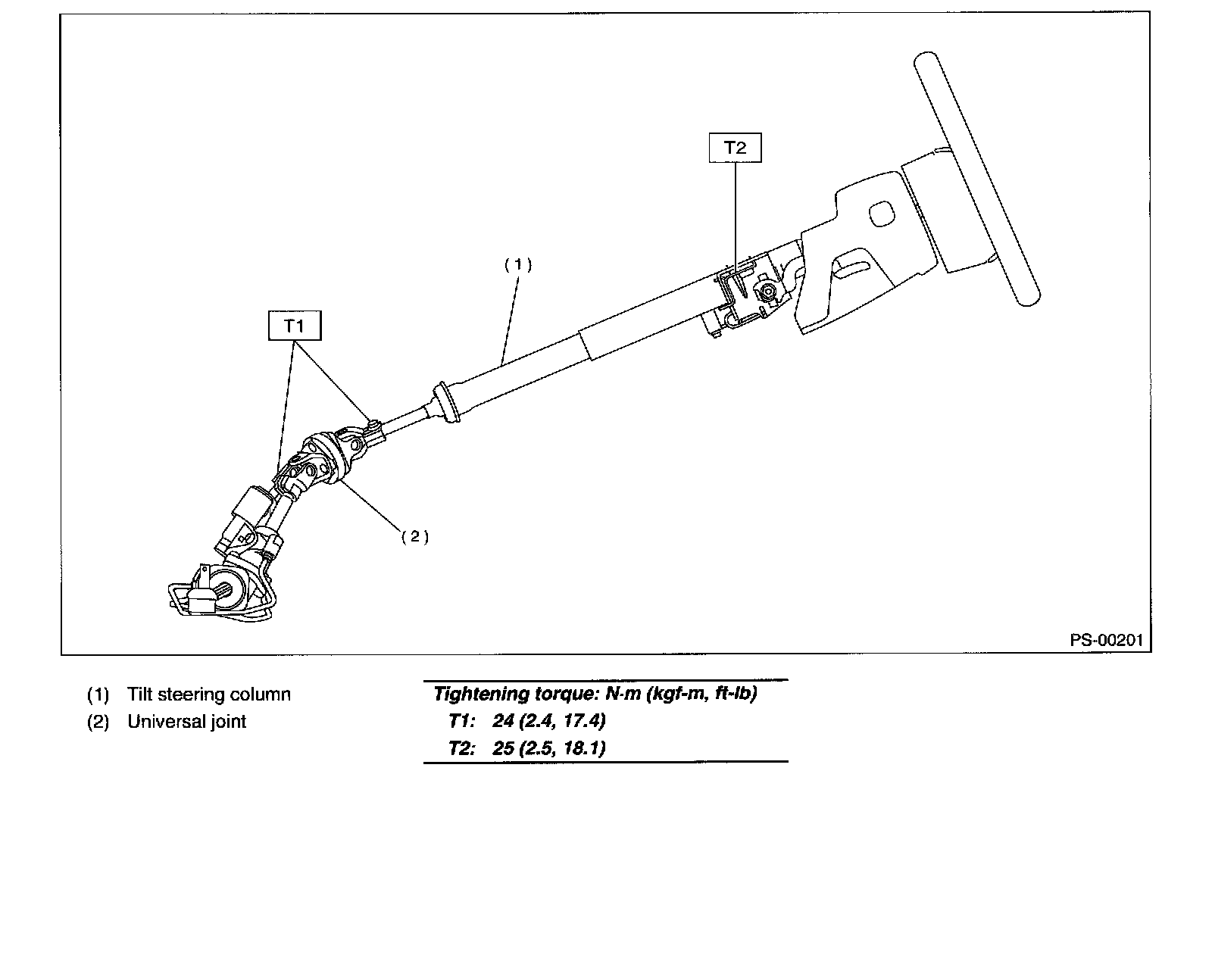 T2

(1)

T1

(2)

PS-00201

(1) Tilt steering column
(2) Universal joint

Tightening torque: N·m (kgf-m, ft-lb)
T1: 24 (2.4, 17.4)
T2: 25 (2.5, 18.1)