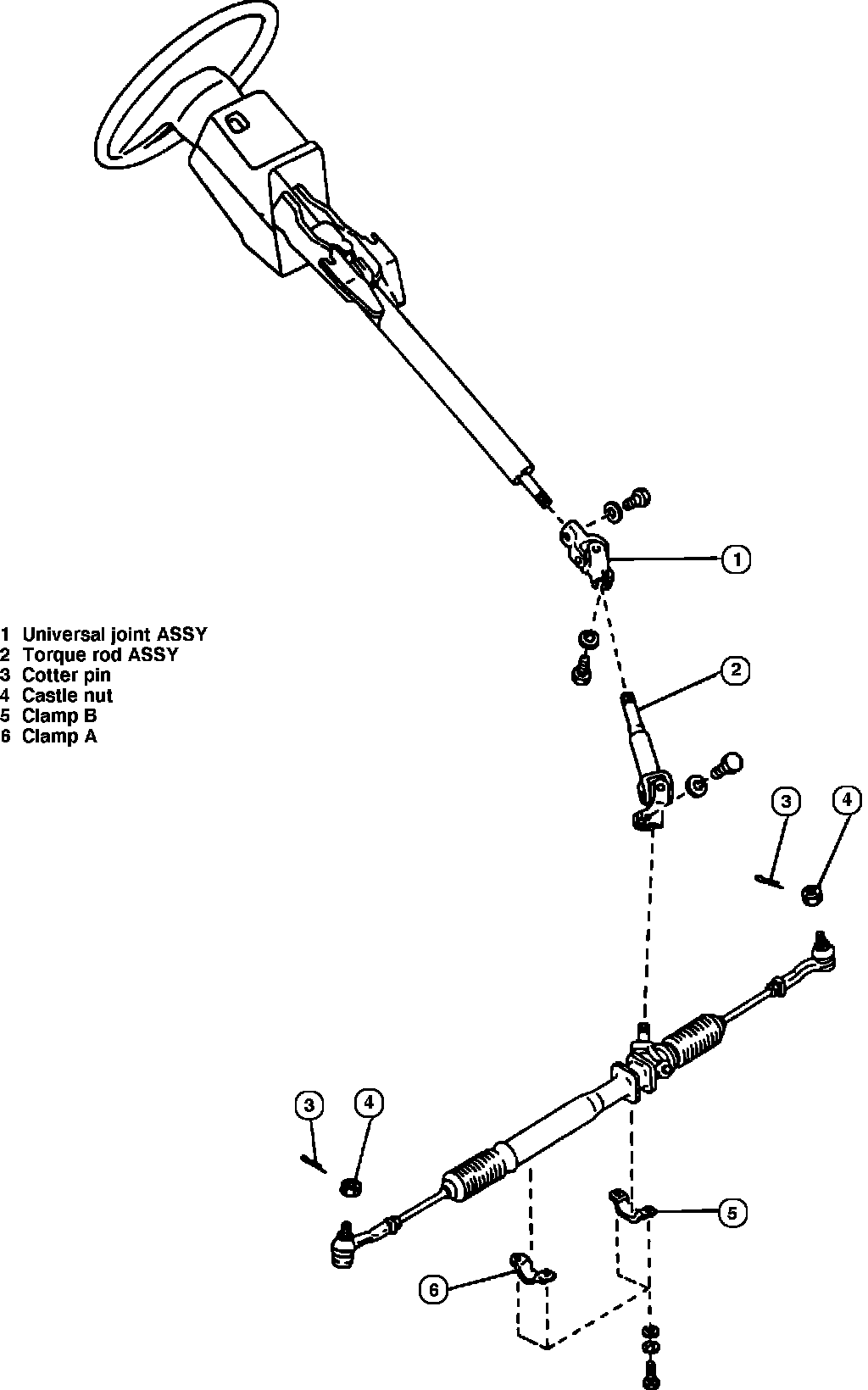 1 Universal joint ASSY
2 Torque rod ASSY
3 Cotter pin
4 Castle nut
5 Clamp B
6 Clamp A

1

2

3

4

3

4

5

6