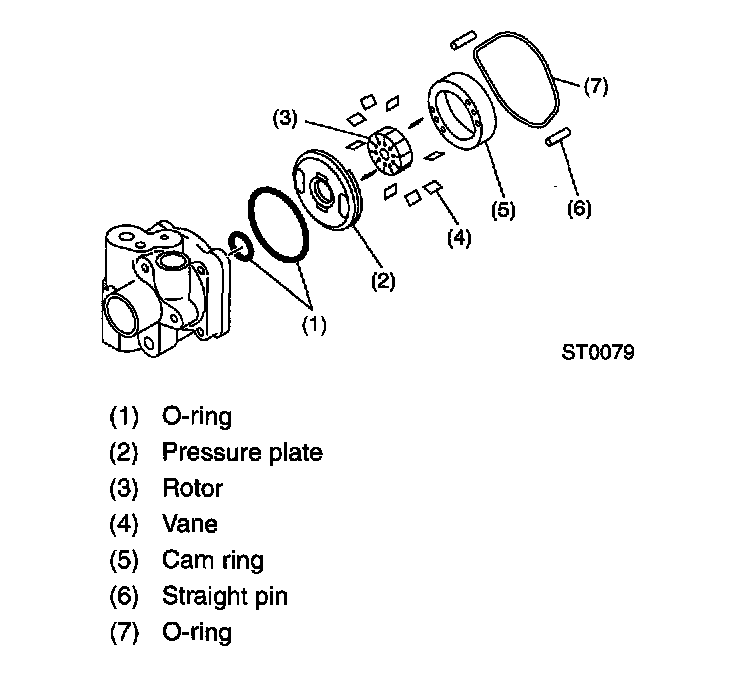 (7)
(3)
(5)
(6)
(4)
(2)
(1)

ST0079

(1) O-ring
(2) Pressure plate
(3) Rotor
(4) Vane
(5) Cam ring
(6) Straight pin
(7) O-ring