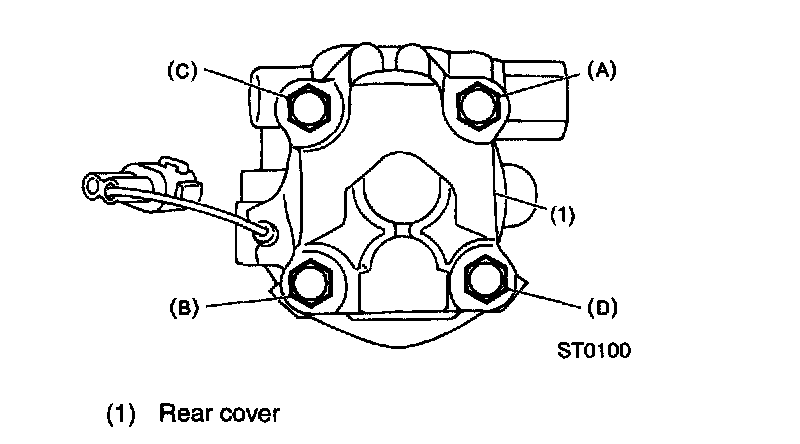 (C)
(A)
(1)
(B)
(D)
ST0100

(1) Rear cover