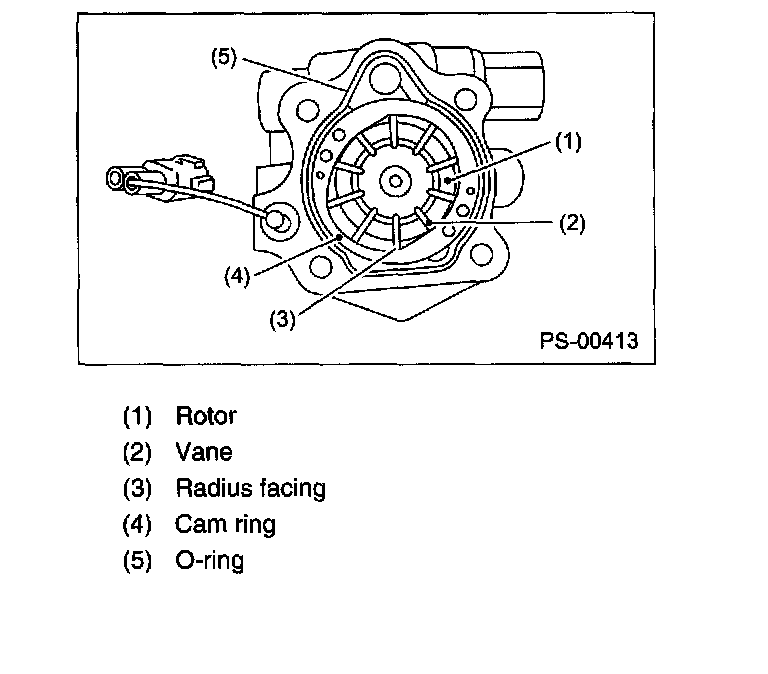 (5)
(1)
(2)
(4)
(3)
PS-00413

(1) Rotor
(2) Vane
(3) Radius facing
(4) Cam ring
(5) O-ring