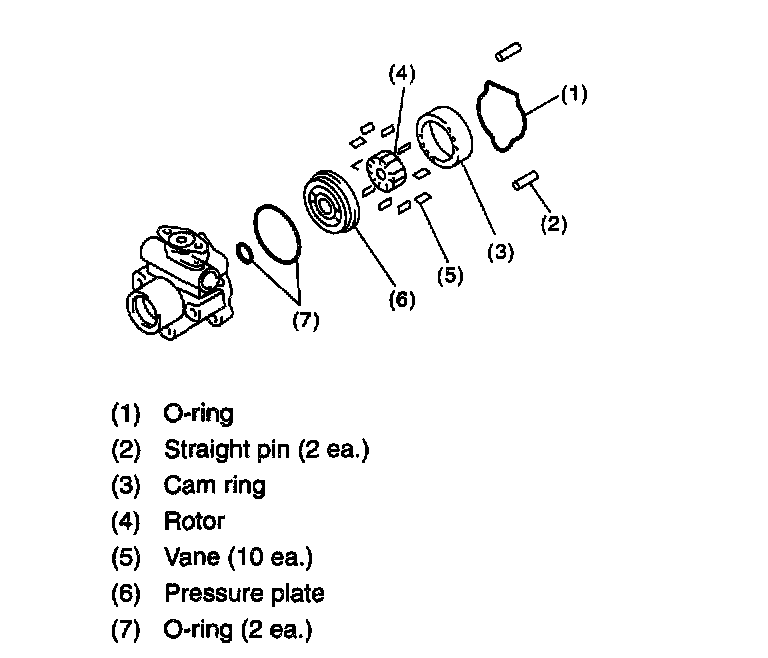 (4)
(1)
(2)
(3)
(5)
(6)
(7)

(1) O-ring
(2) Straight pin (2 ea.)
(3) Cam ring
(4) Rotor
(5) Vane (10 ea.)
(6) Pressure plate
(7) O-ring (2 ea.)