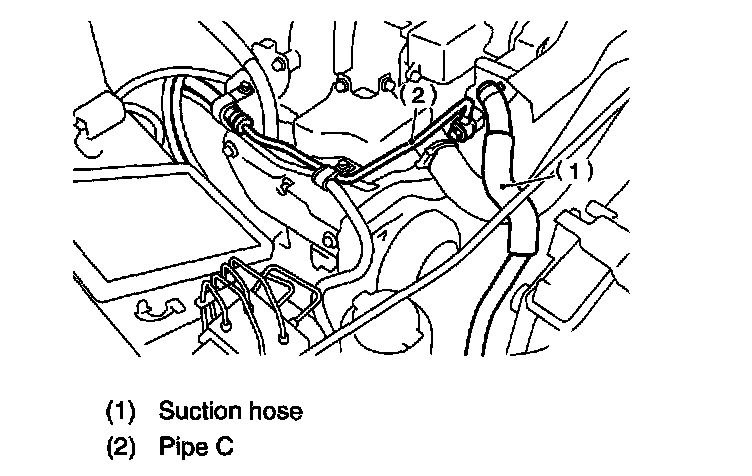 (2)
(1)

(1) Suction hose
(2) Pipe C