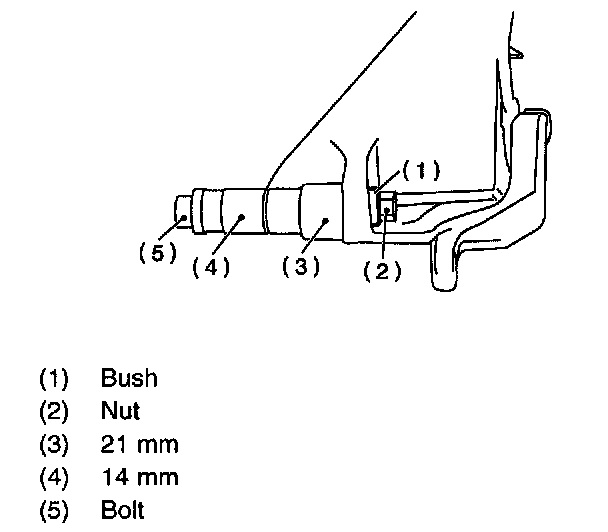 (1)
(5)
(4)
(3)
(2)

(1) Bush
(2) Nut
(3) 21 mm
(4) 14 mm
(5) Bolt