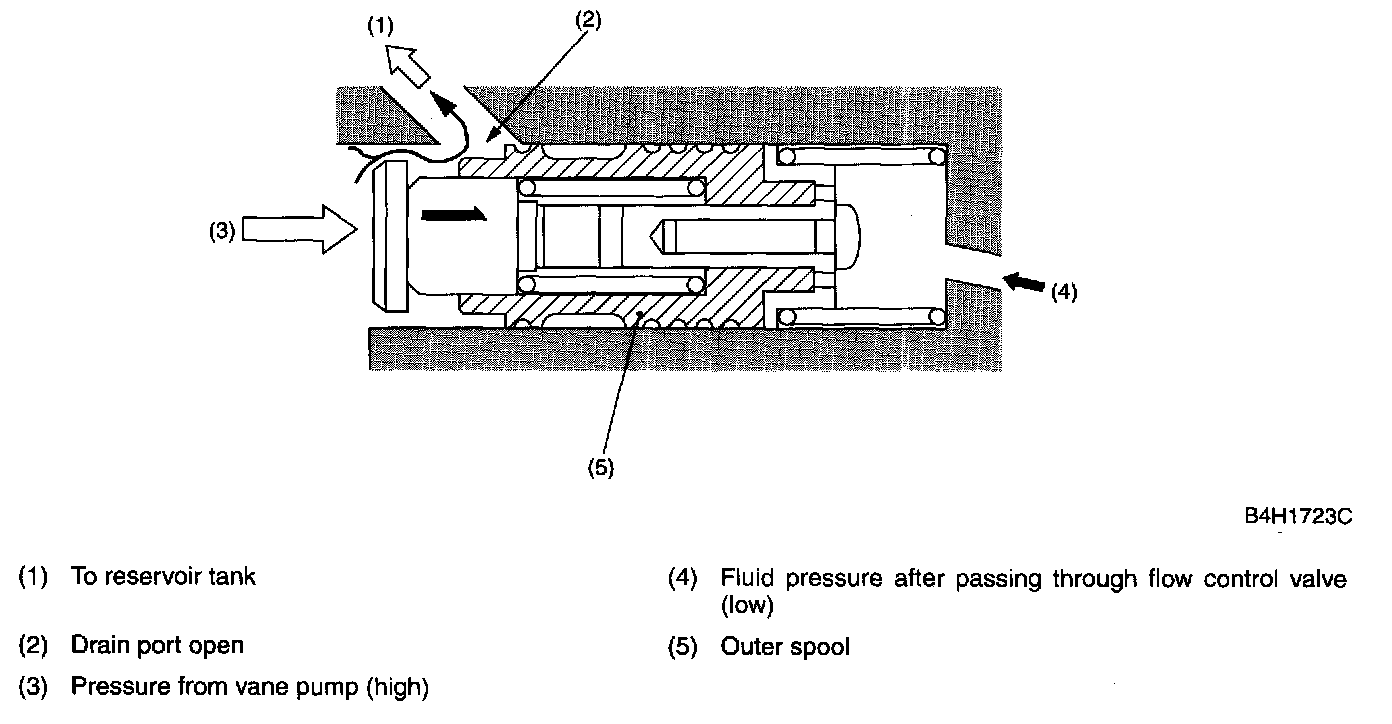 (1)

(2)

(3)

(4)

(5)

B4H1723C

(1) To reservoir tank

(2) Drain port open

(3) Pressure from vane pump (high)

(4) Fluid pressure after passing through flow control valve (low)

(5) Outer spool