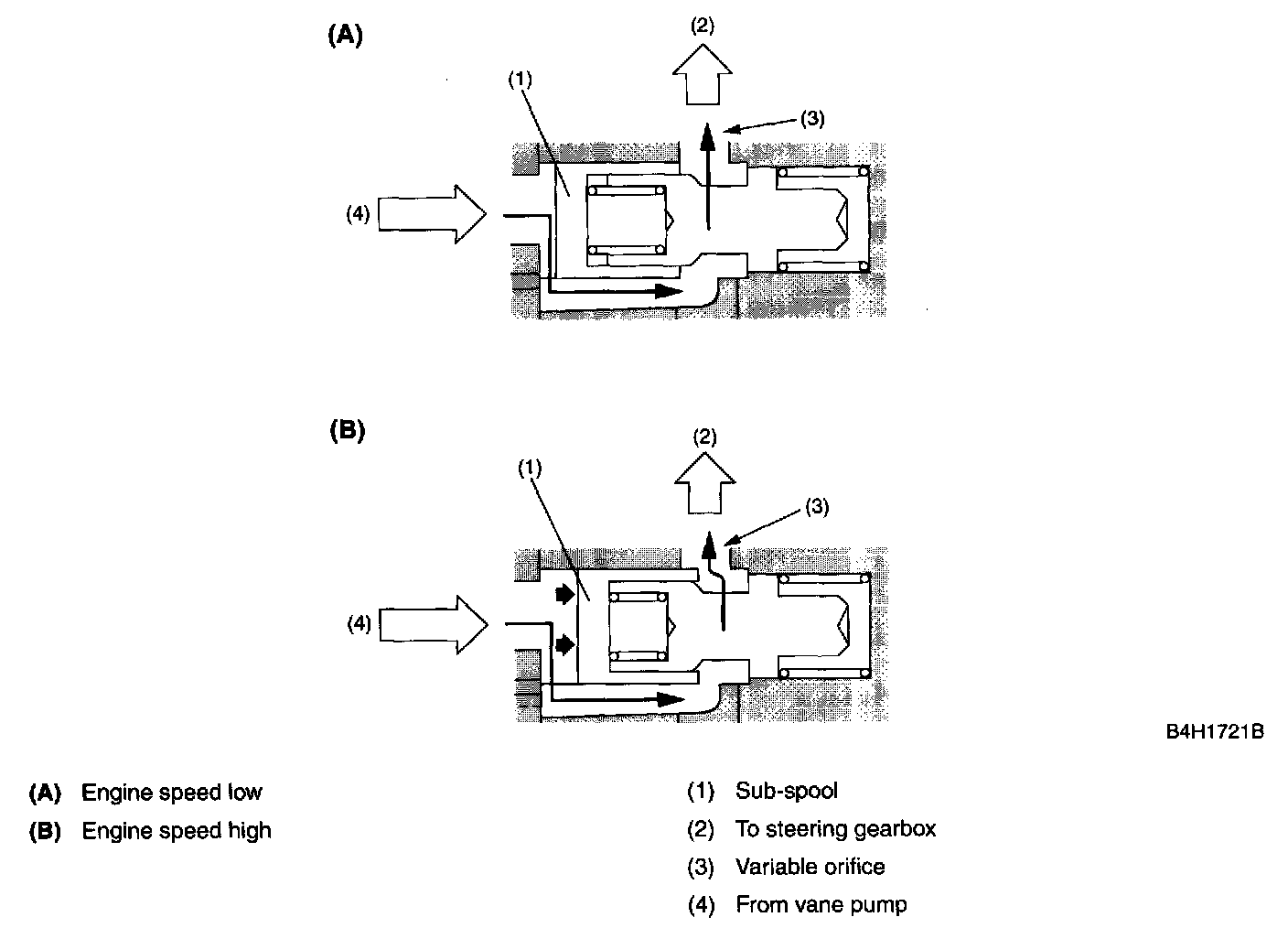 (A)

(2)

(1)

(3)

(4)

(B)

(2)

(1)

(3)

(4)

B4H1721B

(A) Engine speed low
(B) Engine speed high

(1) Sub-spool
(2) To steering gearbox
(3) Variable orifice
(4) From vane pump