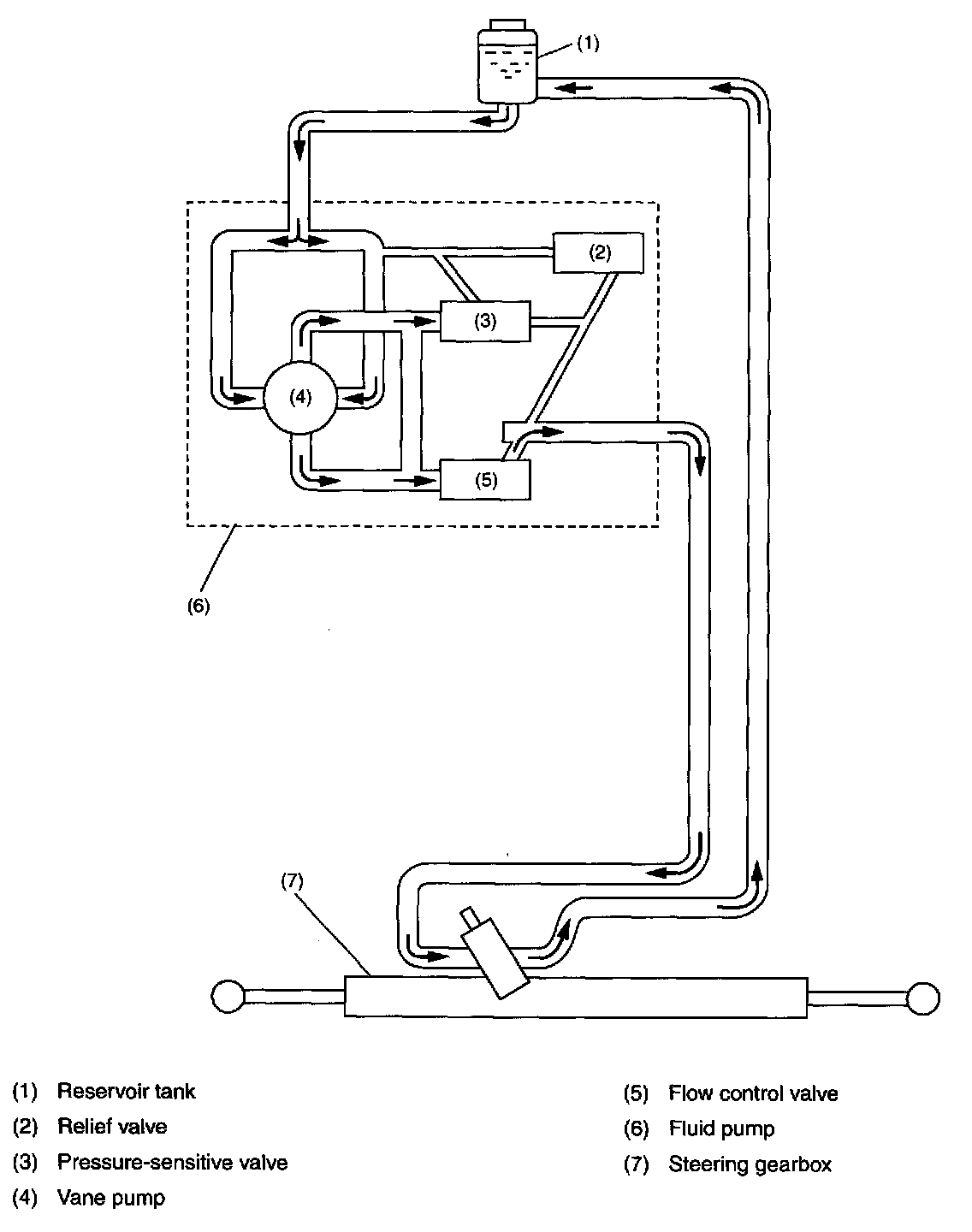 (1)

(2)

(3)

(4)

(5)

(6)

(7)

(1) Reservoir tank
(2) Relief valve
(3) Pressure-sensitive valve
(4) Vane pump

(5) Flow control valve
(6) Fluid pump
(7) Steering gearbox