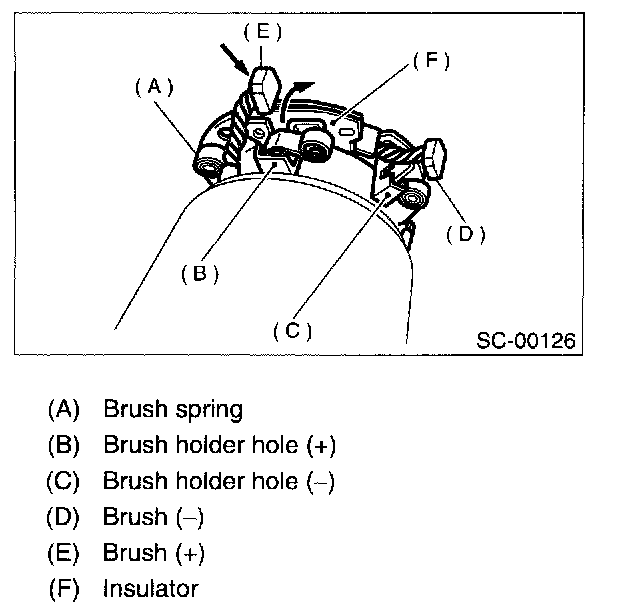 (E)
(F)
(A)
(D)
(B)
(C)
SC-00126

(A) Brush spring
(B) Brush holder hole (+)
(C) Brush holder hole (–)
(D) Brush (–)
(E) Brush (+)
(F) Insulator