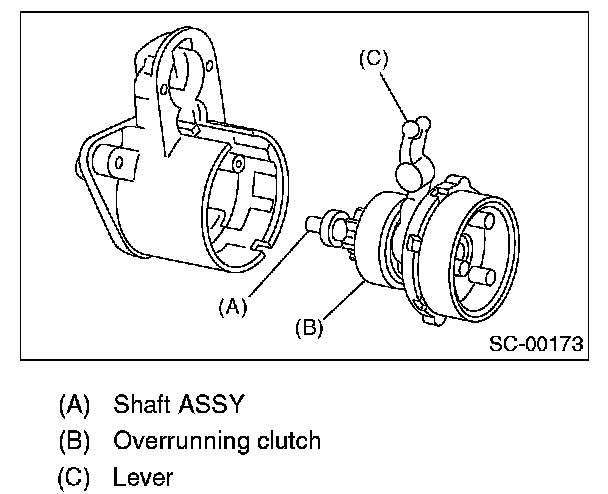 (C)

(A)

(B)

SC-00173

(A) Shaft ASSY
(B) Overrunning clutch
(C) Lever