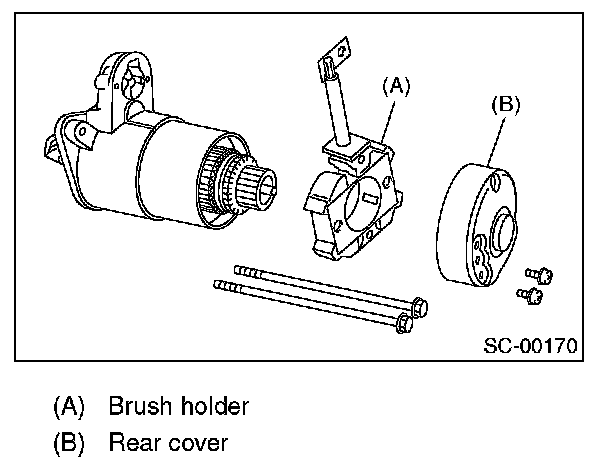 (A)

(B)

SC-00170

(A) Brush holder

(B) Rear cover