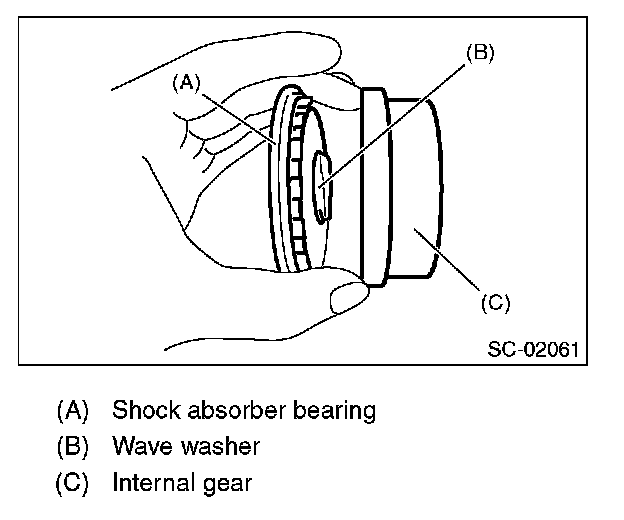 (A)

(B)

(C)

SC-02061

(A) Shock absorber bearing
(B) Wave washer
(C) Internal gear