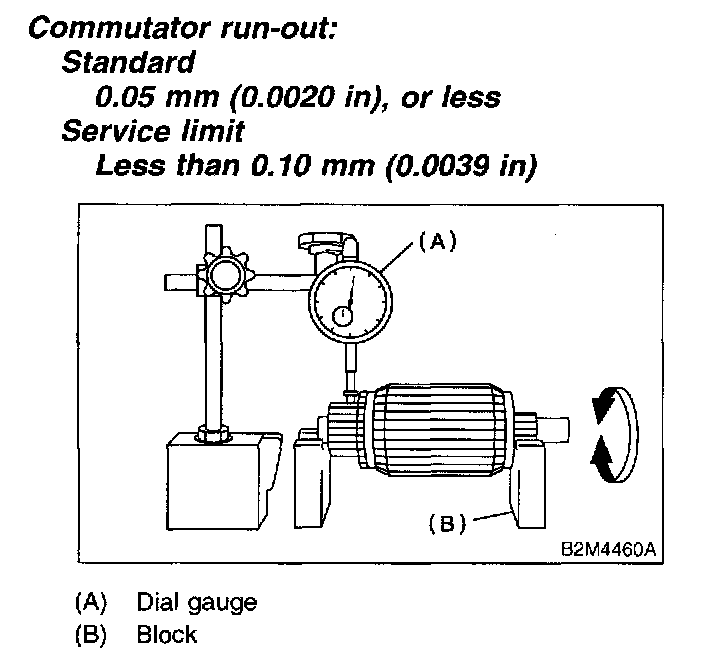 Commutator run-out:
Standard
0.05 mm (0.0020 in), or less
Service limit
Less than 0.10 mm (0.0039 in)

(A)

(B)

B2M4460A

(A) Dial gauge
(B) Block