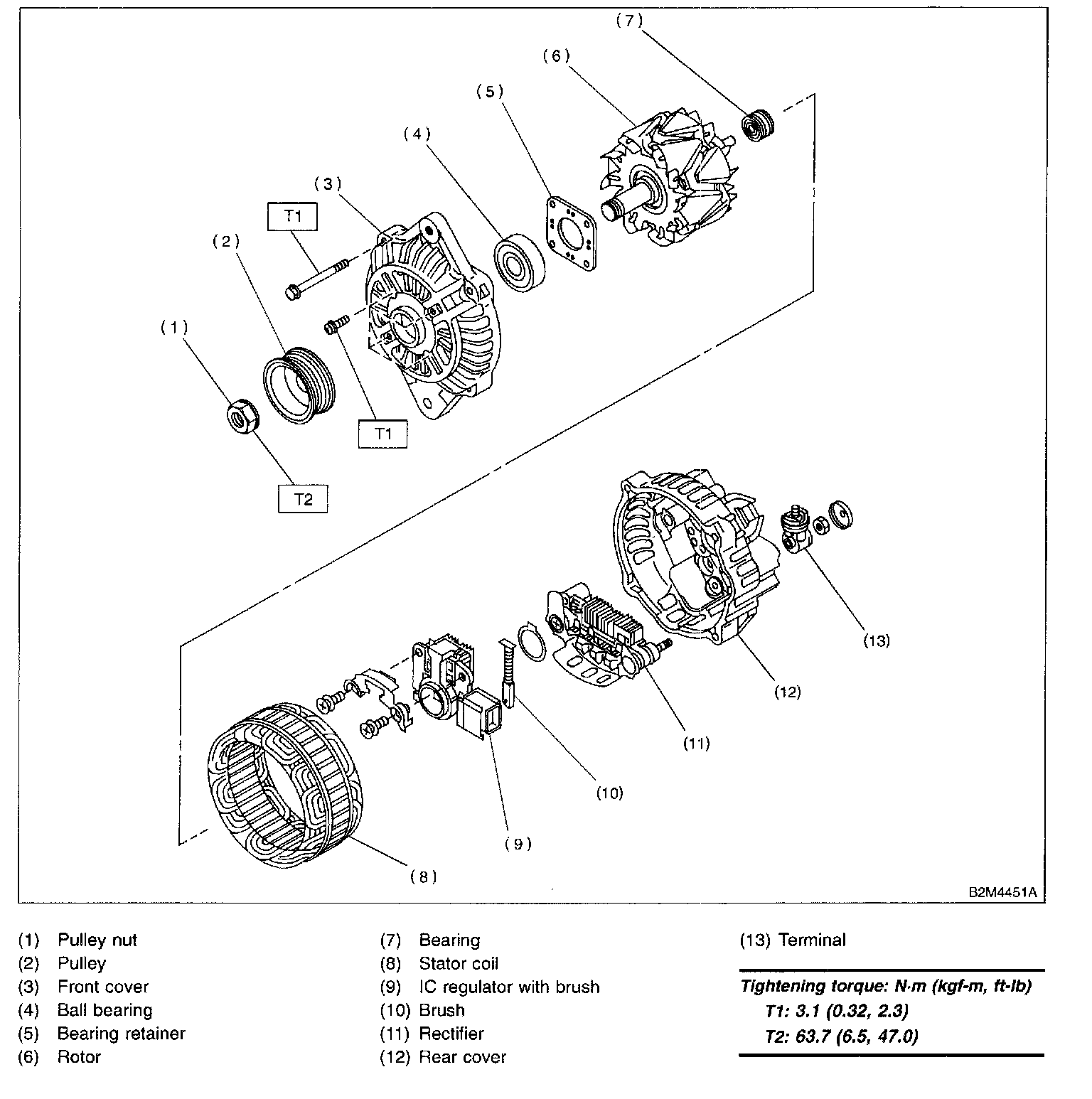 (7)
(6)
(5)
(4)
(3)
T1
(2)
(1)
T1
T2
(13)
(12)
(11)
(10)
(9)
(8)
B2M4451A

(1) Pulley nut
(2) Pulley
(3) Front cover
(4) Ball bearing
(5) Bearing retainer
(6) Rotor

(7) Bearing
(8) Stator coil
(9) IC regulator with brush
(10) Brush
(11) Rectifier
(12) Rear cover

(13) Terminal

Tightening torque: N·m (kgf-m, ft-lb)
T1: 3.1 (0.32, 2.3)
T2: 63.7 (6.5, 47.0)