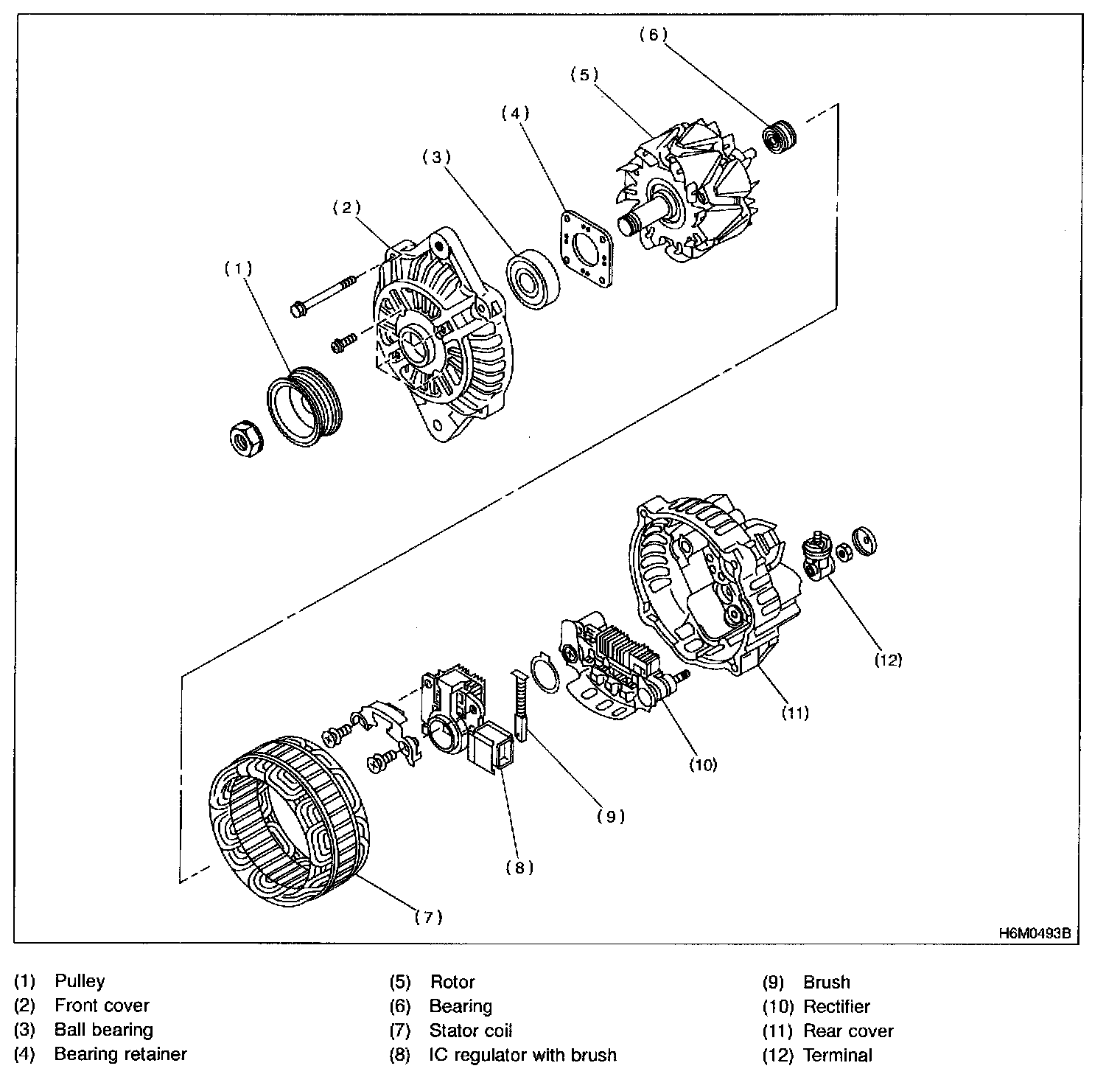 (6)
(5)
(4)
(3)
(2)
(1)
(12)
(11)
(10)
(9)
(8)
(7)
H6M0493B

(1) Pulley
(2) Front cover
(3) Ball bearing
(4) Bearing retainer

(5) Rotor
(6) Bearing
(7) Stator coil
(8) IC regulator with brush

(9) Brush
(10) Rectifier
(11) Rear cover
(12) Terminal